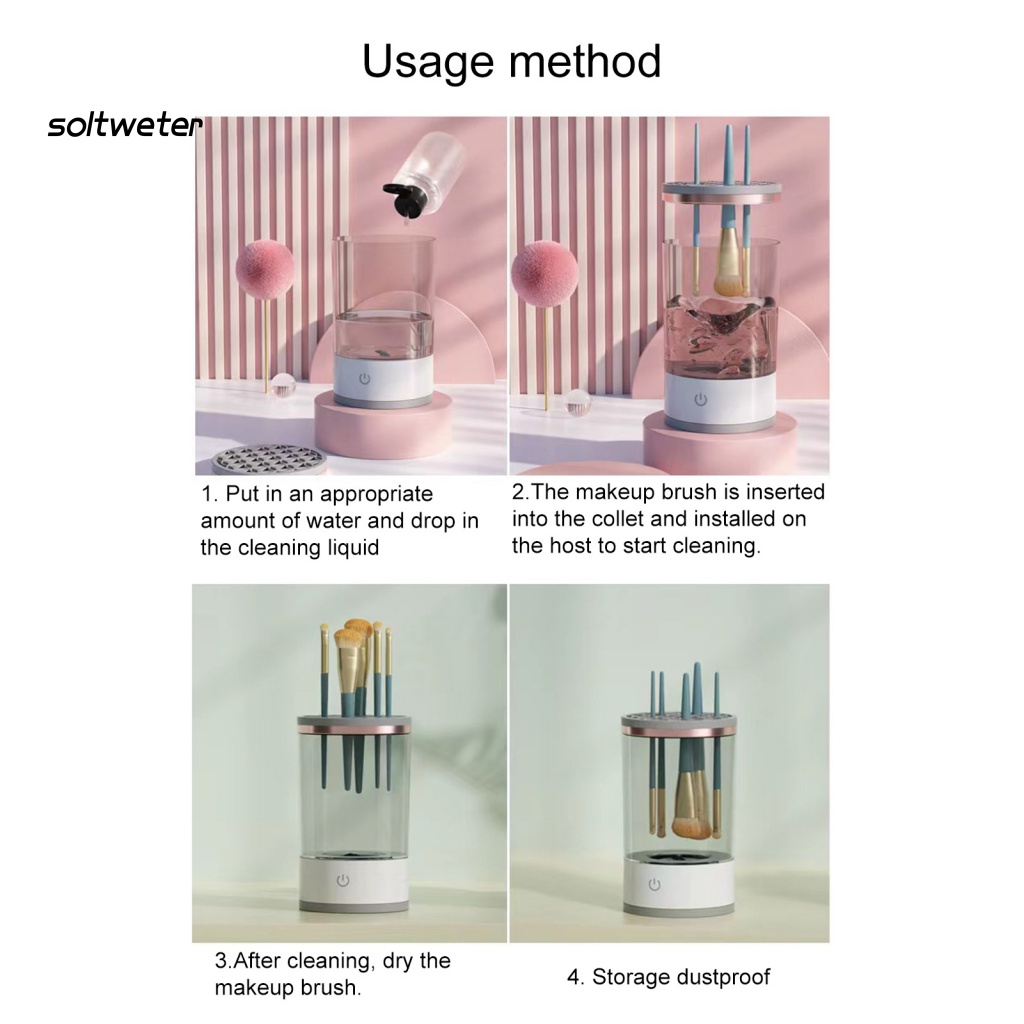 Usage method

soltweter

1. Put in an appropriate amount of water and drop in the cleaning liquid

2.The makeup brush is inserted into the collet and installed on the host to start cleaning.

3.After cleaning, dry the makeup brush.

4. Storage dustproof