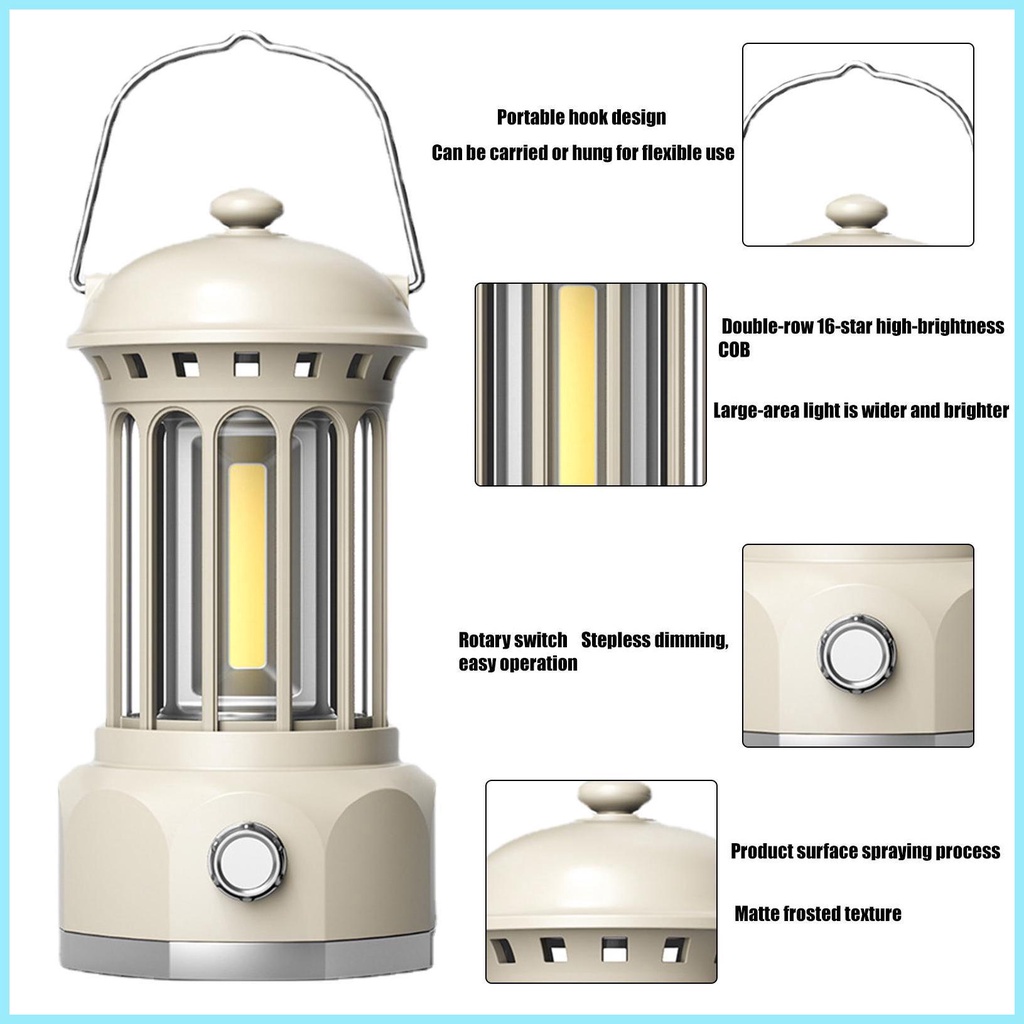 Portable hook design

Can be carried or hung for flexible use

Double-row 16-star high-brightness COB

Large-area light is wider and brighter

Rotary switch Stepless dimming, easy operation

Product surface spraying process

Matte frosted texture