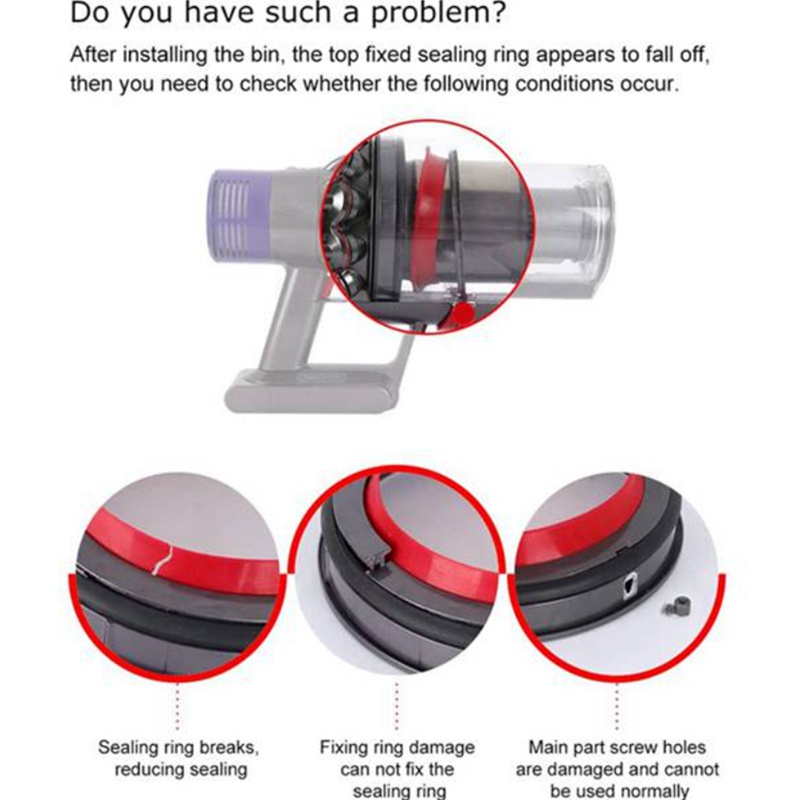 Do you have such a problem?

After installing the bin, the top fixed sealing ring appears to fall off, then you need to check whether the following conditions occur.

Sealing ring breaks, reducing sealing

Fixing ring damage can not fix the sealing ring

Main part screw holes are damaged and cannot be used normally