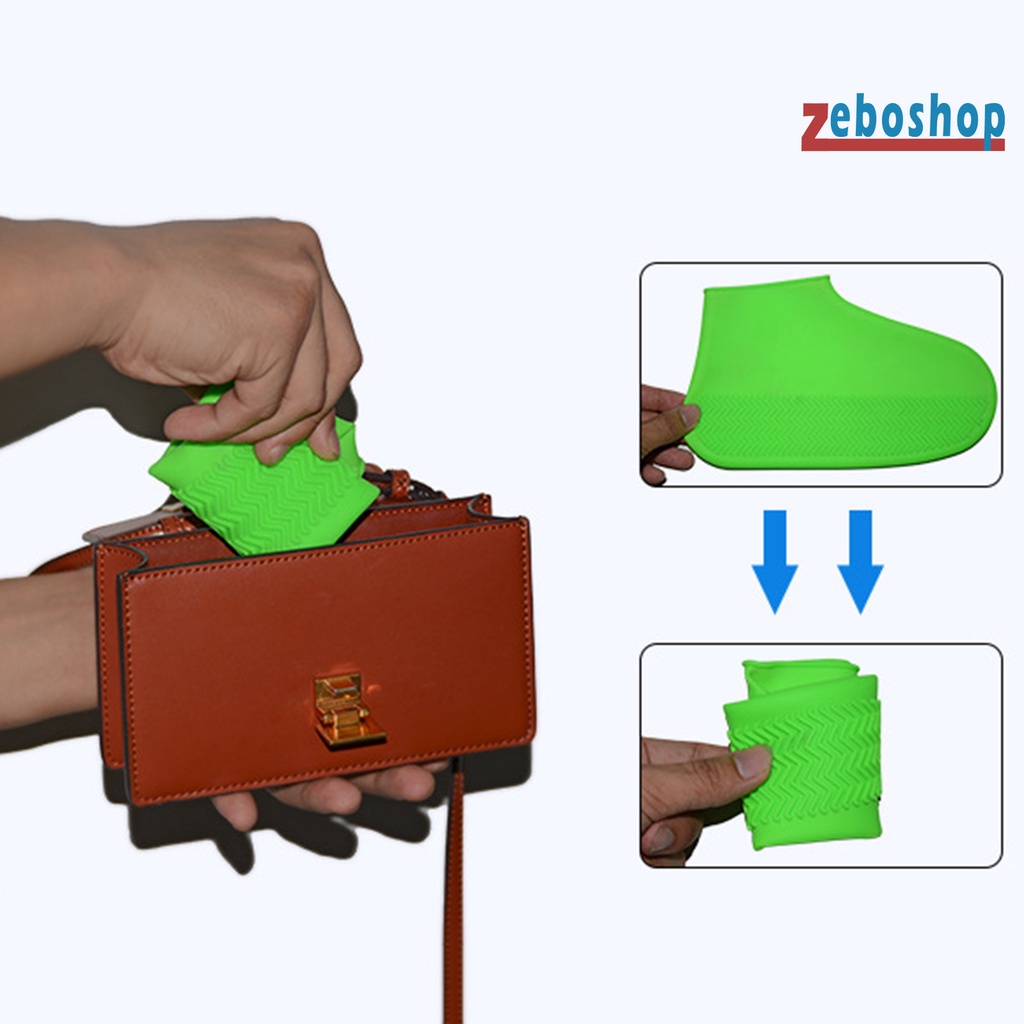 zeboshop