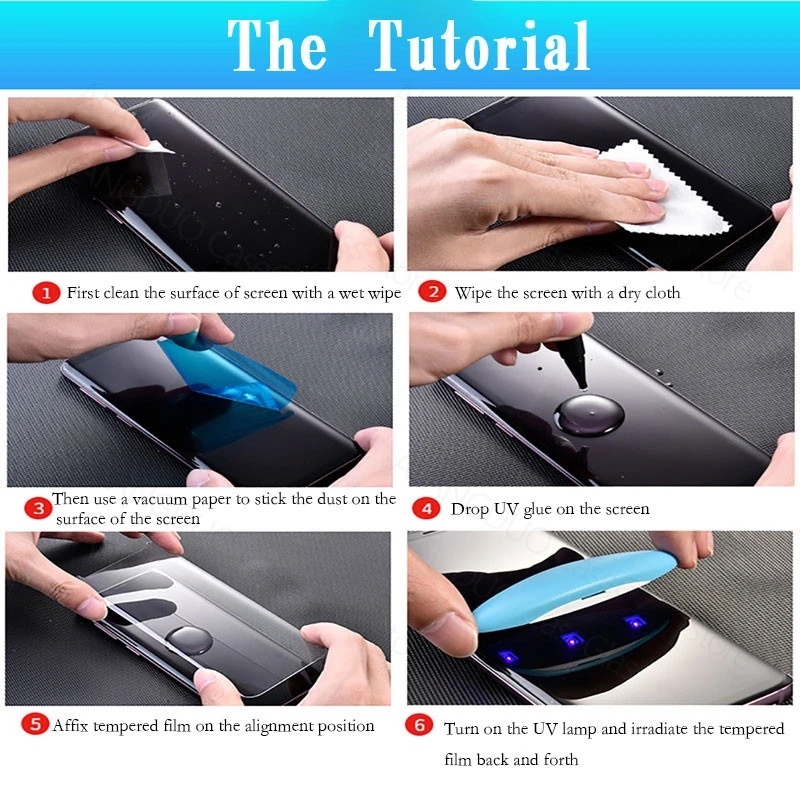 The Tutorial

1 First clean the surface of screen with a wet wipe

2 Wipe the screen with a dry cloth

3 Then use a vacuum paper to stick the dust on the surface of the screen

4 Drop UV glue on the screen

5 Affix tempered film on the alignment position

6 Turn on the UV lamp and irradiate the tempered film back and forth