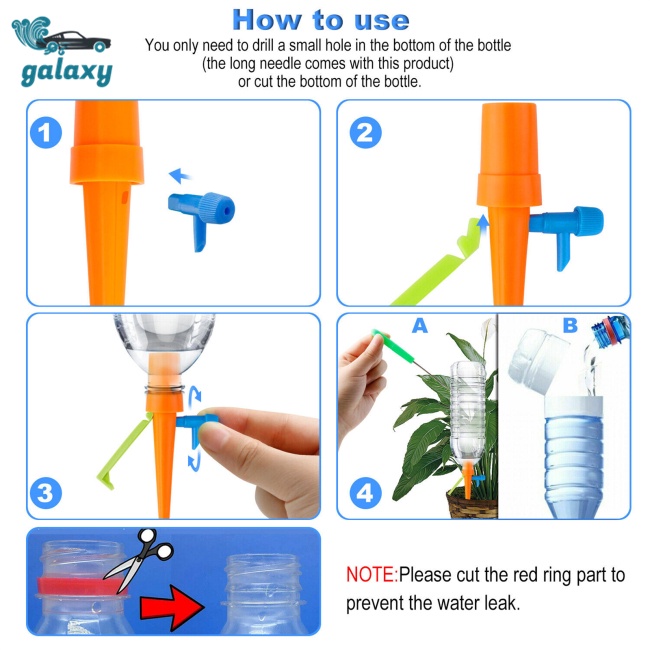 galaxy

How to use

You only need to drill a small hole in the bottom of the bottle
(the long needle comes with this product)
or cut the bottom of the bottle.

1

2

3

4

A

B

NOTE:Please cut the red ring part to prevent the water leak.