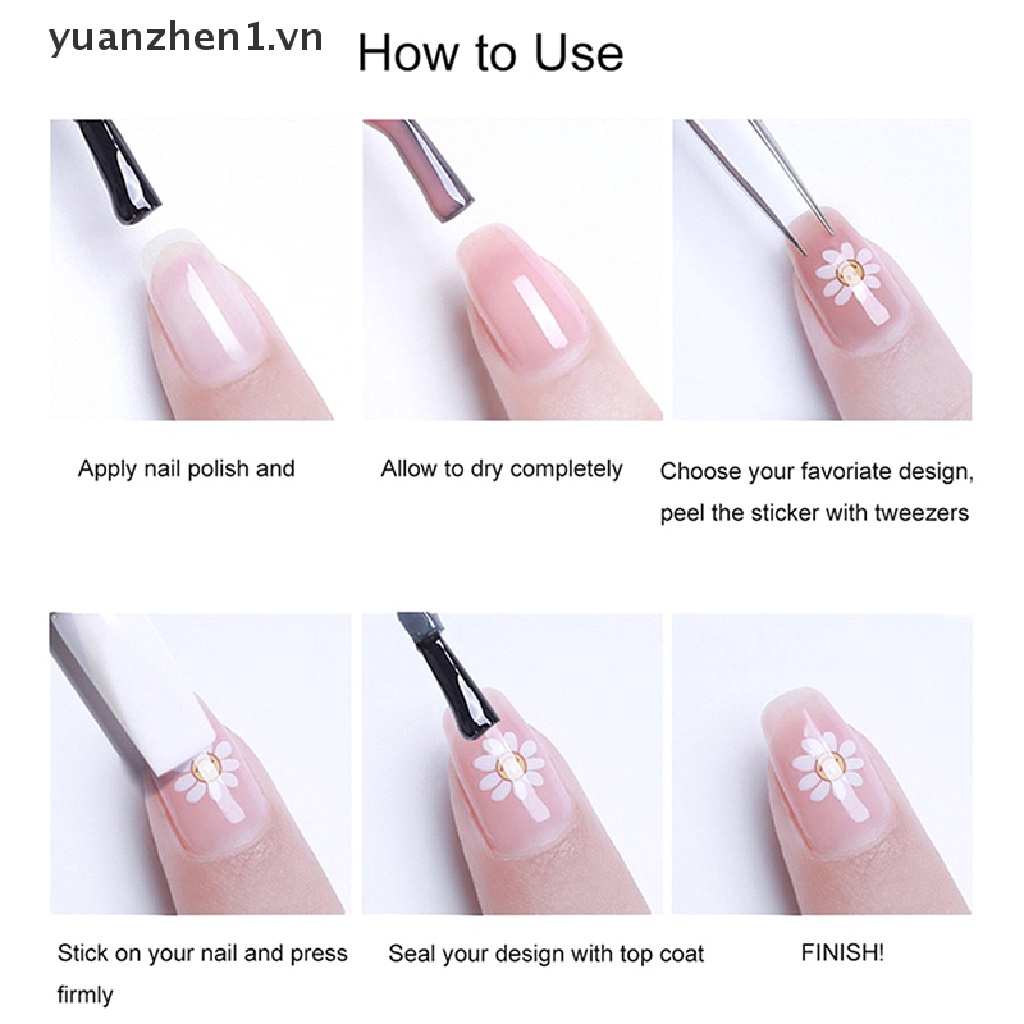 yuanzhen1.vn

How to Use

Apply nail polish and

Allow to dry completely

Choose your favoriate design, peel the sticker with tweezers

Stick on your nail and press firmly

Seal your design with top coat

FINISH!