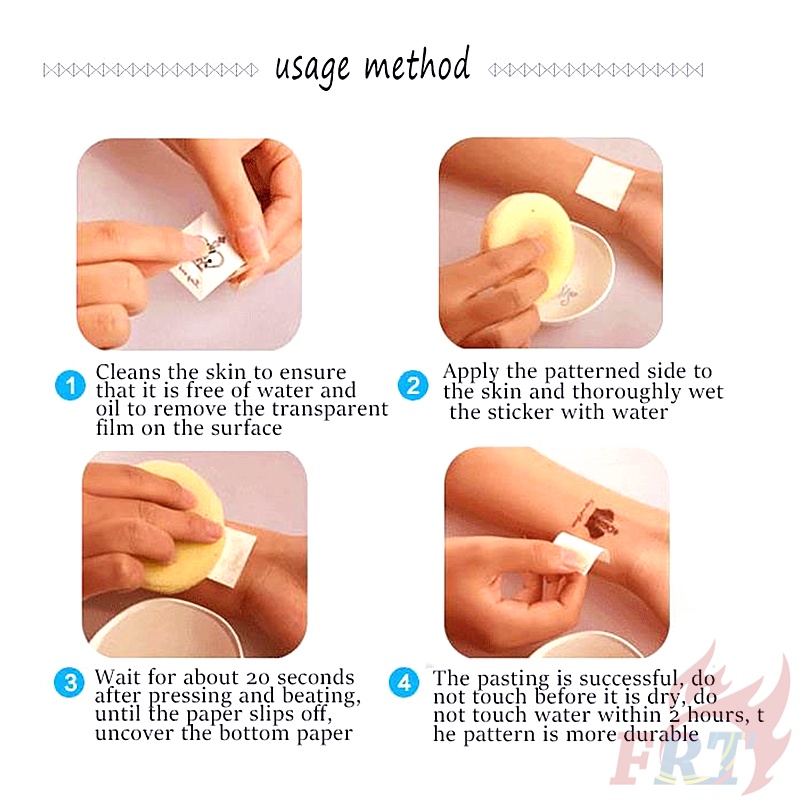 usage method

1 Cleans the skin to ensure that it is free of water and oil to remove the transparent film on the surface

2 Apply the patterned side to the skin and thoroughly wet the sticker with water

3 Wait for about 20 seconds after pressing and beating, until the paper slips off, uncover the bottom paper

4 The pasting is successful, do not touch before it is dry, do not touch water within 2 hours, t he pattern is more durable

FRT