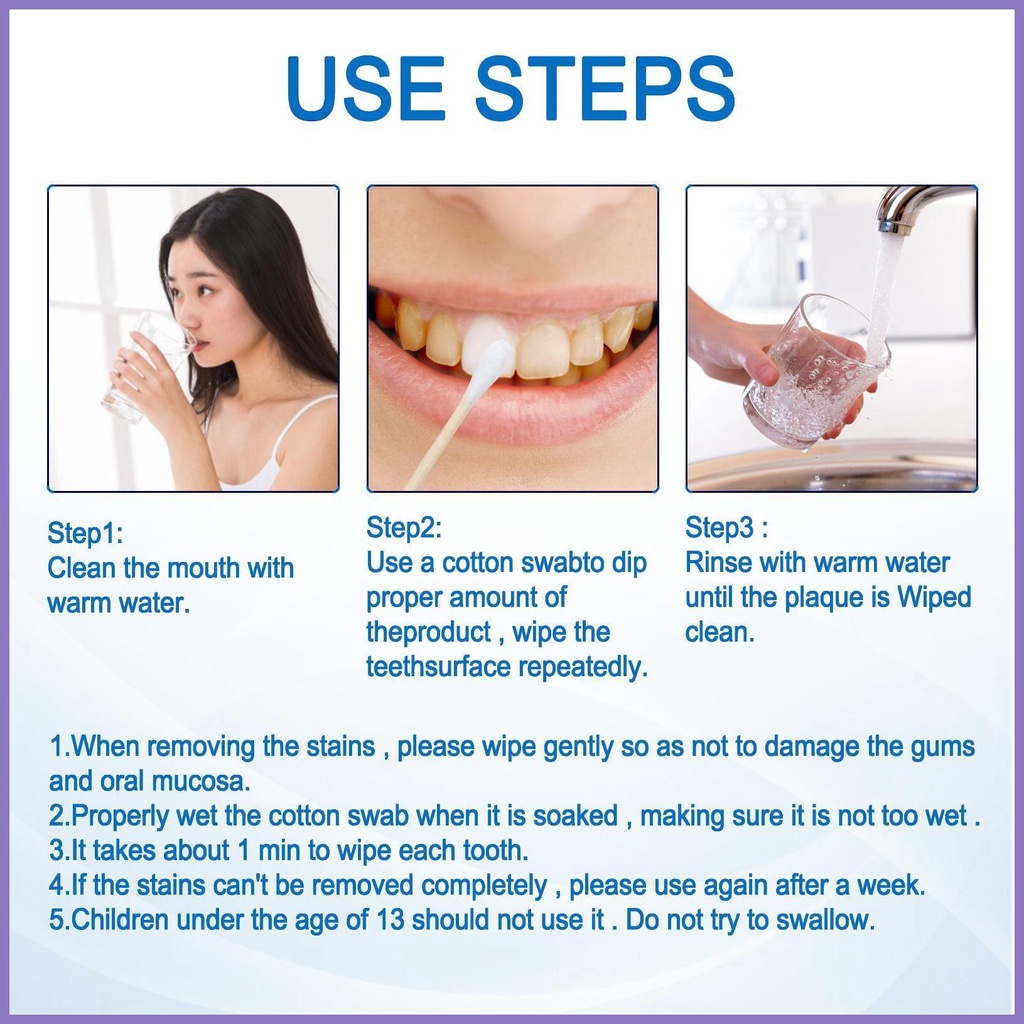 USE STEPS

Step1:
Clean the mouth with warm water.

Step2:
Use a cotton swabto dip proper amount of theproduct , wipe the teethsurface repeatedly.

Step3 :
Rinse with warm water until the plaque is Wiped clean.

1.When removing the stains , please wipe gently so as not to damage the gums and oral mucosa.
2.Properly wet the cotton swab when it is soaked , making sure it is not too wet .
3.It takes about 1 min to wipe each tooth.
4.If the stains can't be removed completely , please use again after a week.
5.Children under the age of 13 should not use it . Do not try to swallow.