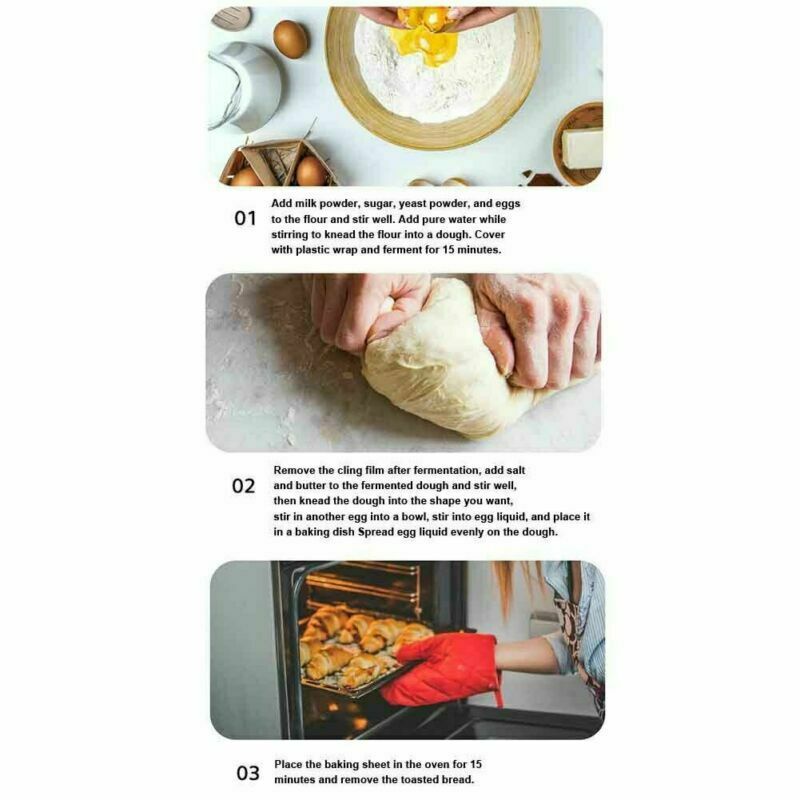 01
Add milk powder, sugar, yeast powder, and eggs to the flour and stir well. Add pure water while stirring to knead the flour into a dough. Cover with plastic wrap and ferment for 15 minutes.

02
Remove the cling film after fermentation, add salt and butter to the fermented dough and stir well, then knead the dough into the shape you want, stir in another egg into a bowl, stir into egg liquid, and place it in a baking dish Spread egg liquid evenly on the dough.

03
Place the baking sheet in the oven for 15 minutes and remove the toasted bread.