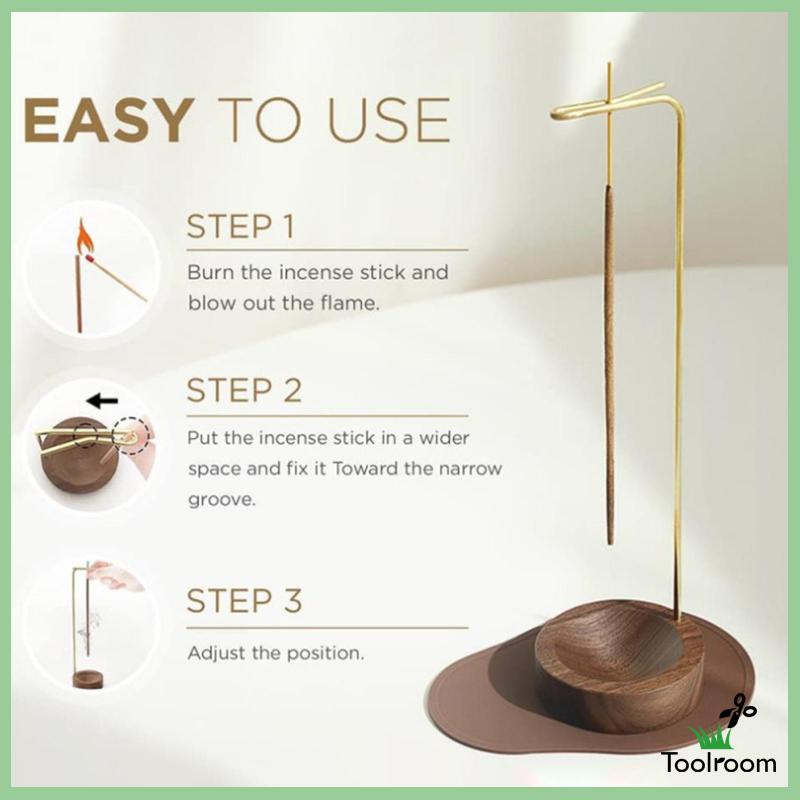 EASY TO USE

STEP 1

Burn the incense stick and blow out the flame.

STEP 2

Put the incense stick in a wider space and fix it Toward the narrow groove.

STEP 3

Adjust the position.

Toolroom