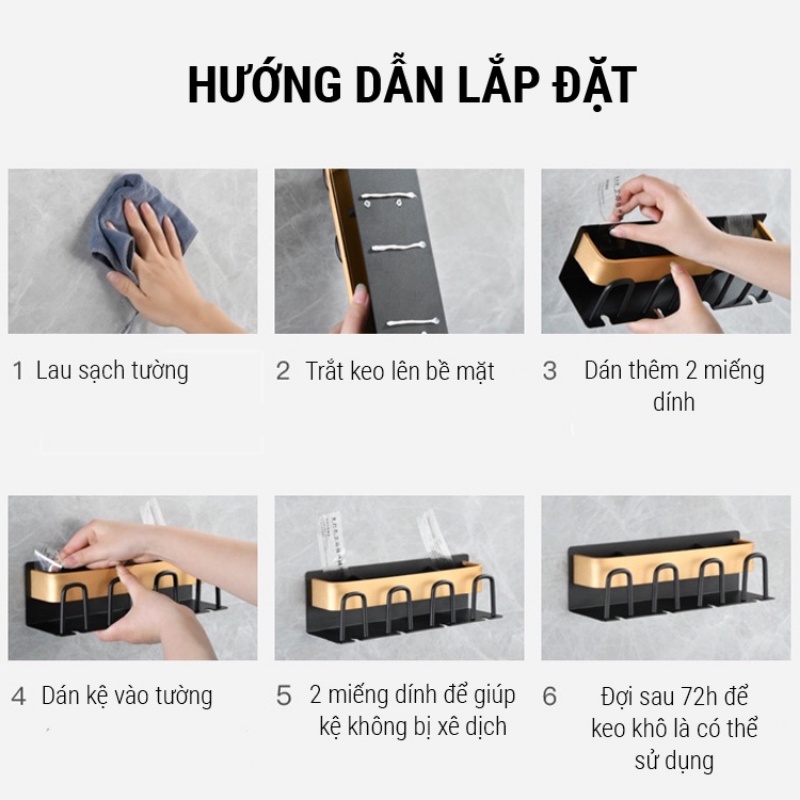 HƯỚNG DẪN LẮP ĐẶT

1 Lau sạch tường

2 Trắt keo lên bề mặt

3 Dán thêm 2 miếng dính

4 Dán kệ vào tường

5 2 miếng dính để giúp kệ không bị xê dịch

6 Đợi sau 72h để keo khô là có thể sử dụng