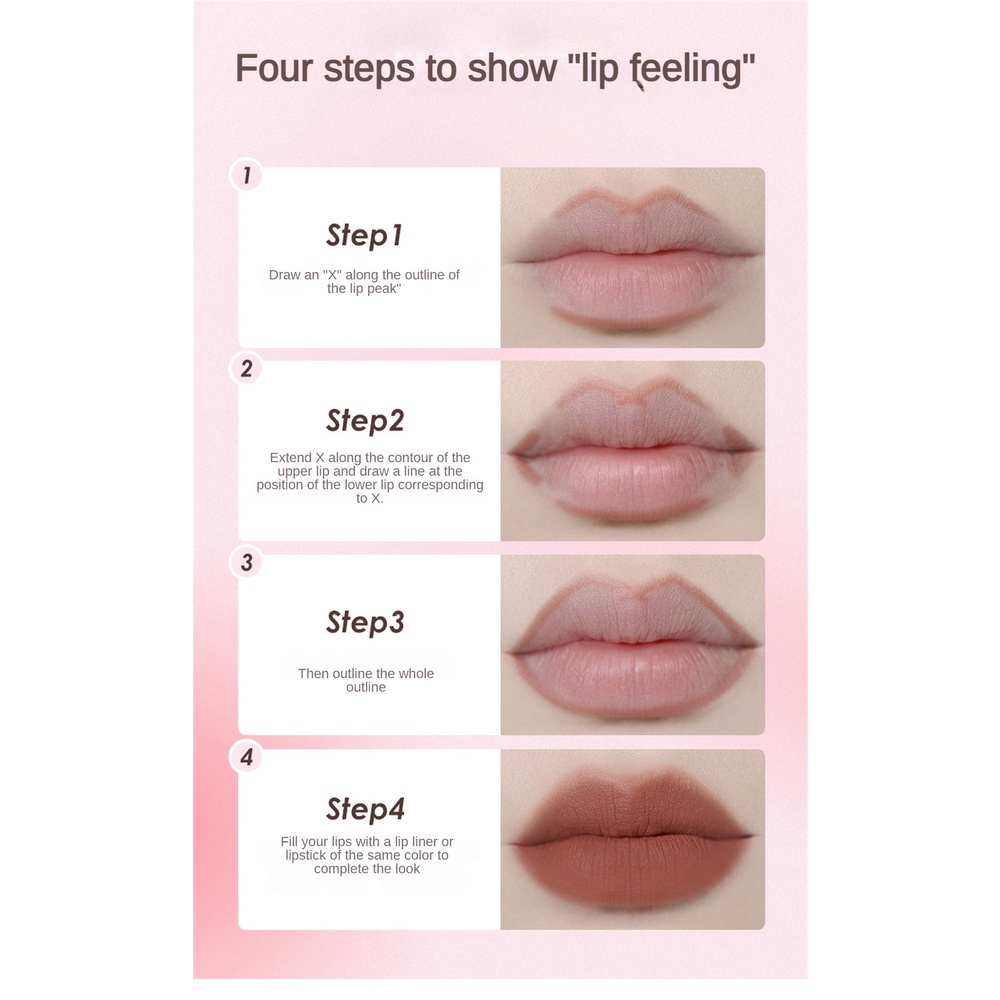 Four steps to show "lip feeling"

1

Step1

Draw an "X" along the outline of the lip peak"

2

Step2

Extend X along the contour of the upper lip and draw a line at the position of the lower lip corresponding to X.

3

Step3

Then outline the whole outline

4

Step4

Fill your lips with a lip liner or lipstick of the same color to complete the look