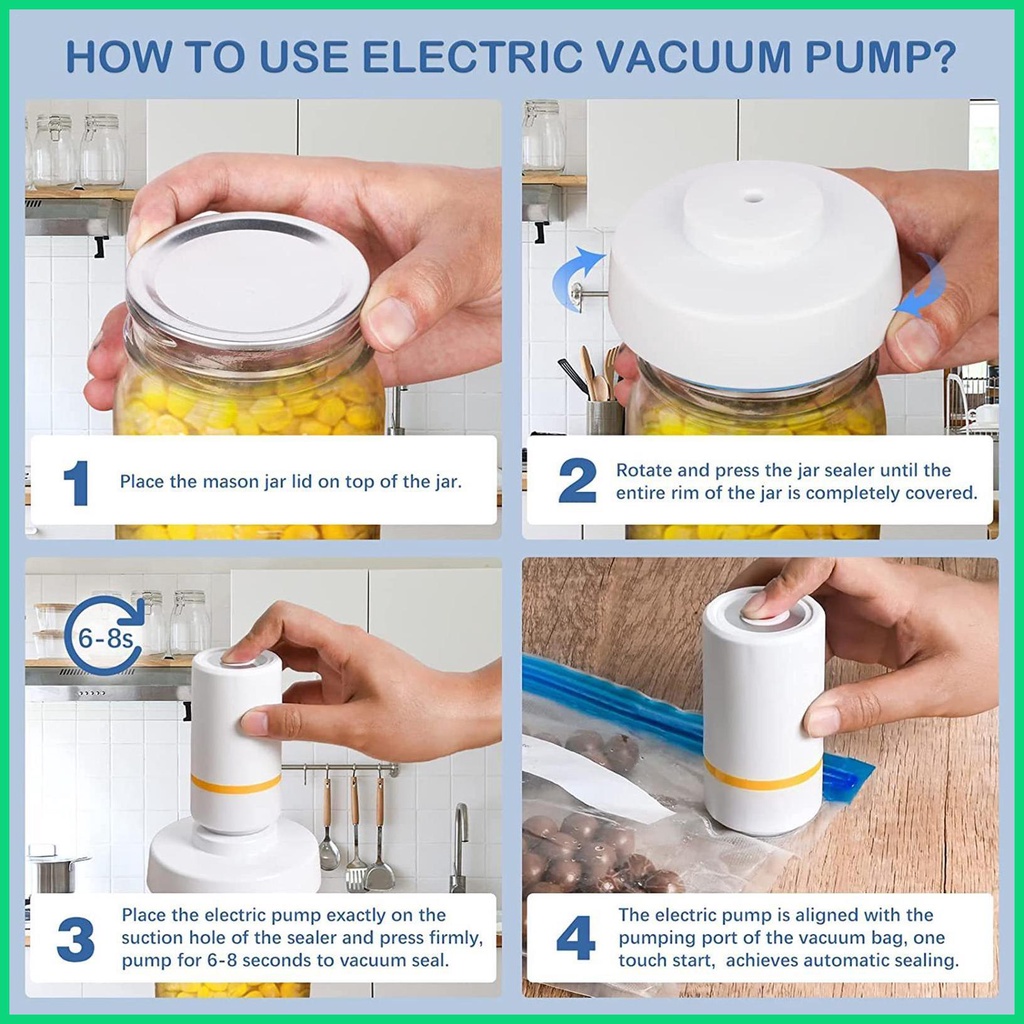 HOW TO USE ELECTRIC VACUUM PUMP?

1 Place the mason jar lid on top of the jar.

2 Rotate and press the jar sealer until the entire rim of the jar is completely covered.

6-8s

3 Place the electric pump exactly on the suction hole of the sealer and press firmly, pump for 6-8 seconds to vacuum seal.

4 The electric pump is aligned with the pumping port of the vacuum bag, one touch start, achieves automatic sealing.