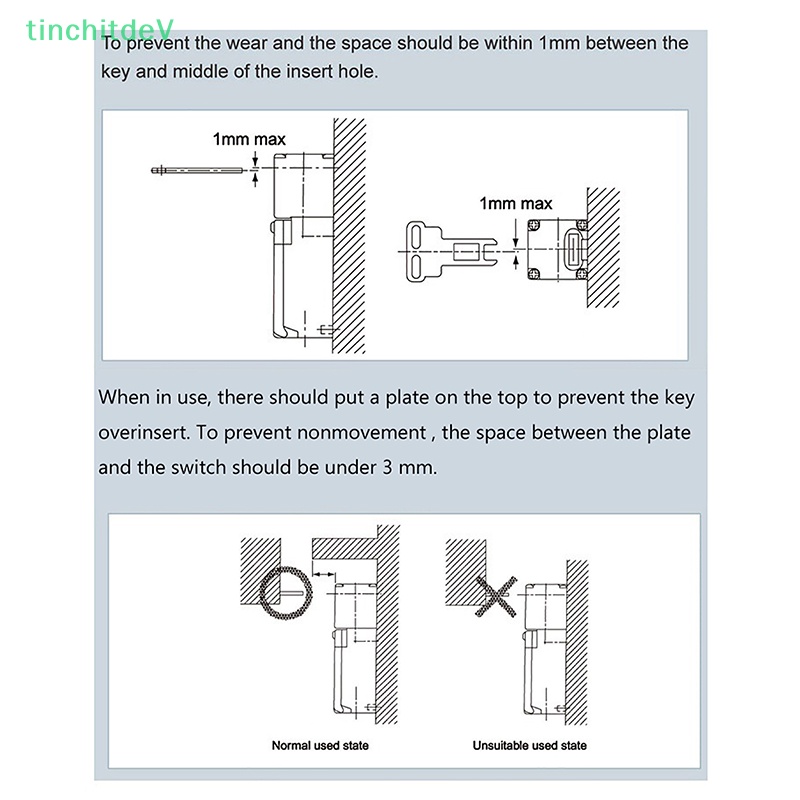 tinchitdeV

To prevent the wear and the space should be within 1mm between the key and middle of the insert hole.

1mm max

1mm max

When in use, there should put a plate on the top to prevent the key overinsert. To prevent nonmovement , the space between the plate and the switch should be under 3 mm.

Normal used state

Unsuitable used state