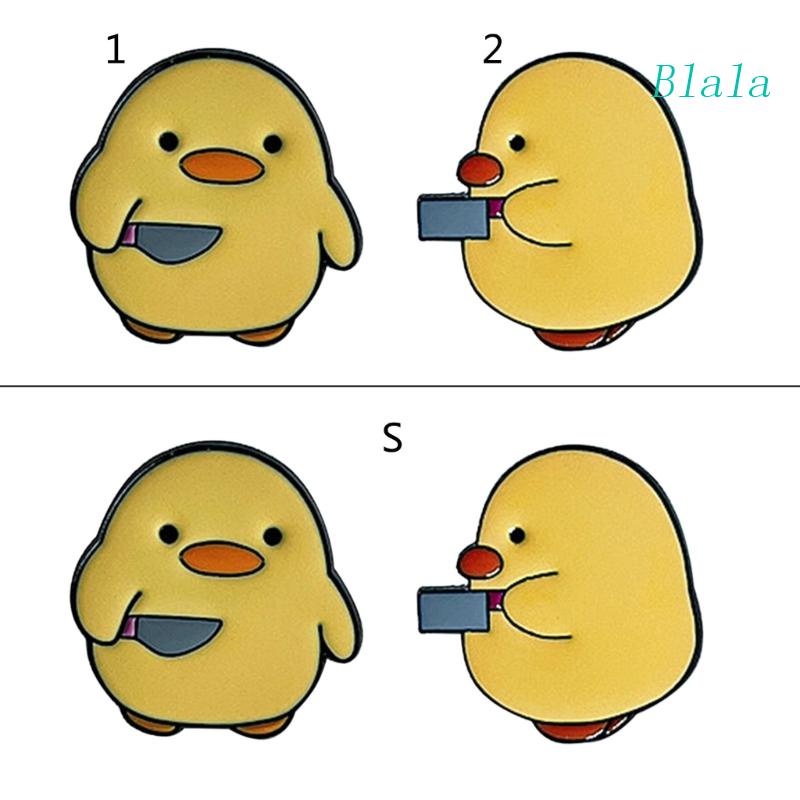 1

2

Blala

S