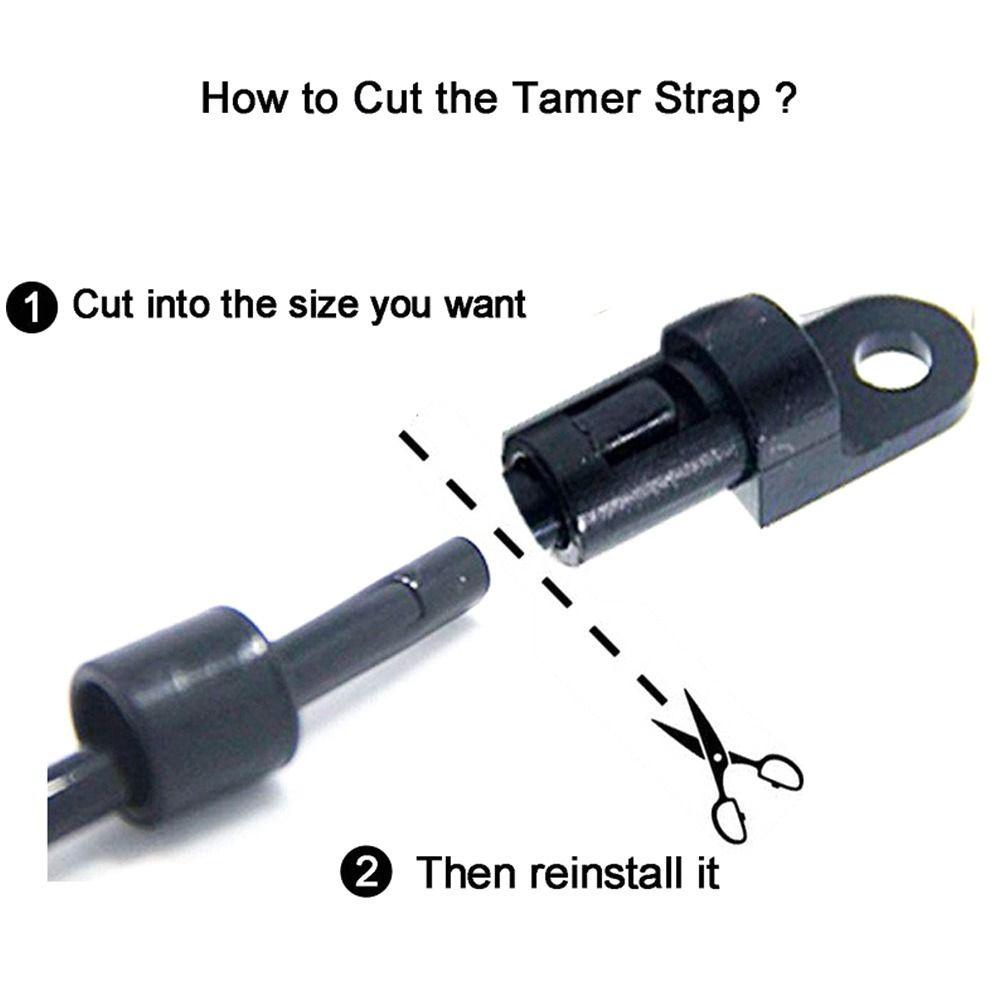 How to Cut the Tamer Strap ?

1 Cut into the size you want

2 Then reinstall it