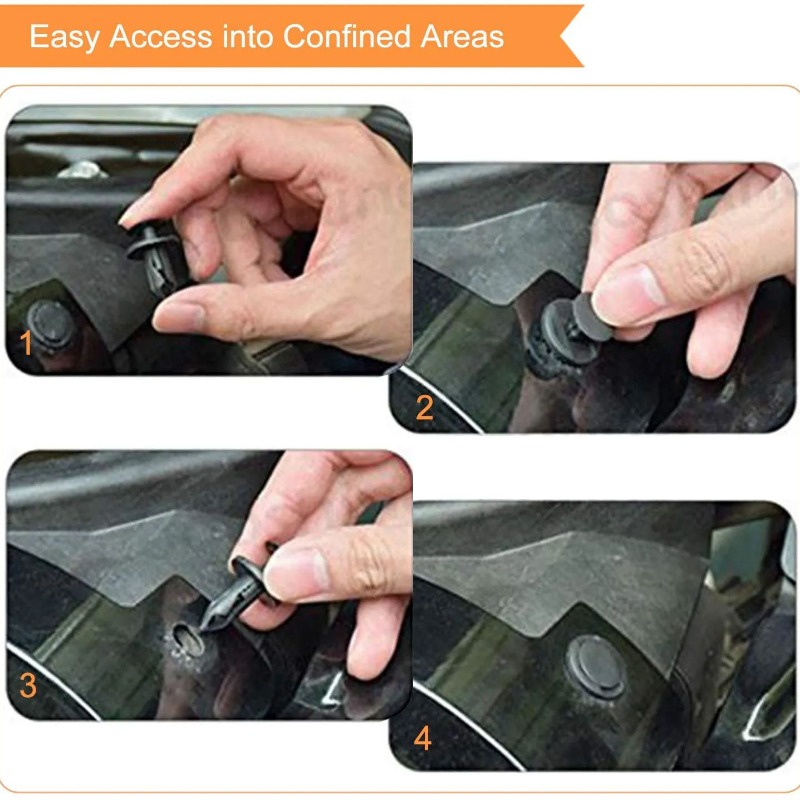 Easy Access into Confined Areas

1

2

3

4