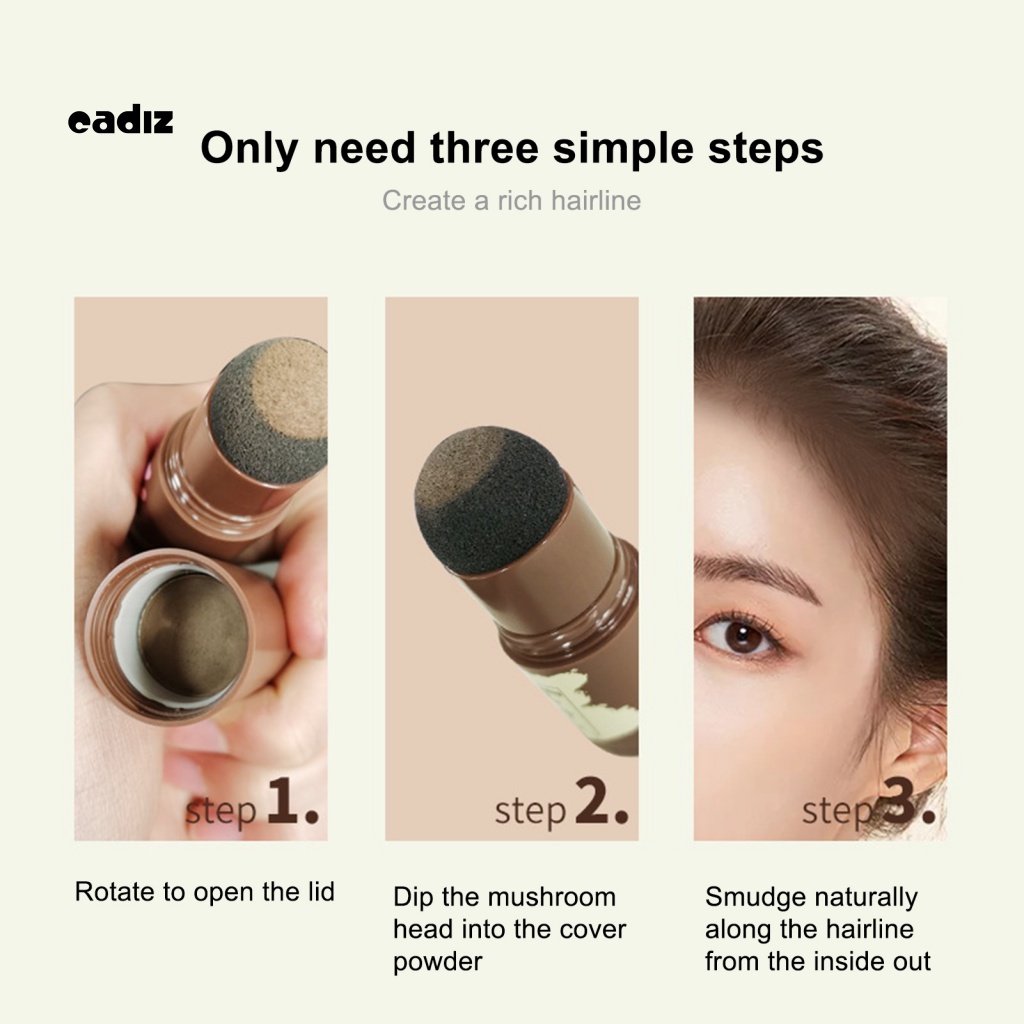 eadiz

Only need three simple steps

Create a rich hairline

step 1.

step 2.

step 3.

Rotate to open the lid

Dip the mushroom head into the cover powder

Smudge naturally along the hairline from the inside out