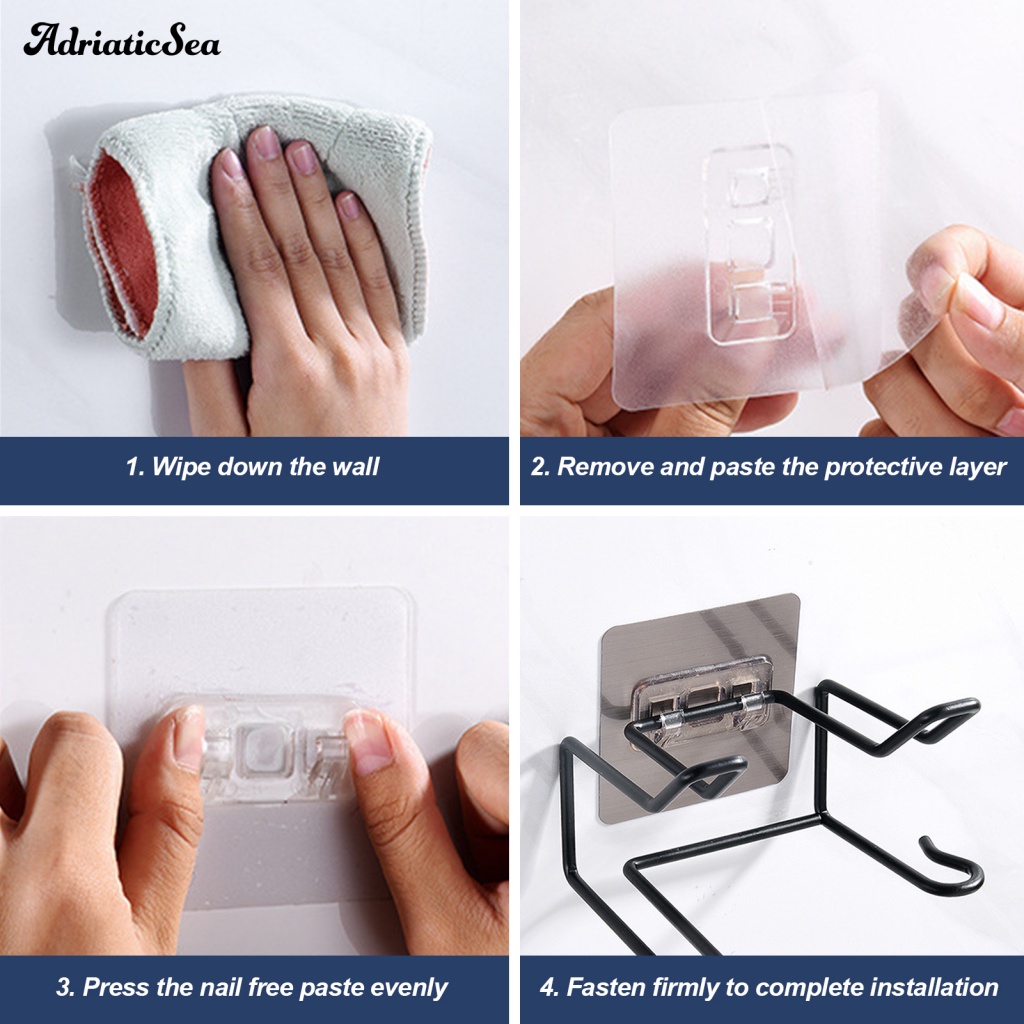 AdriaticSea

1. Wipe down the wall

2. Remove and paste the protective layer

3. Press the nail free paste evenly

4. Fasten firmly to complete installation