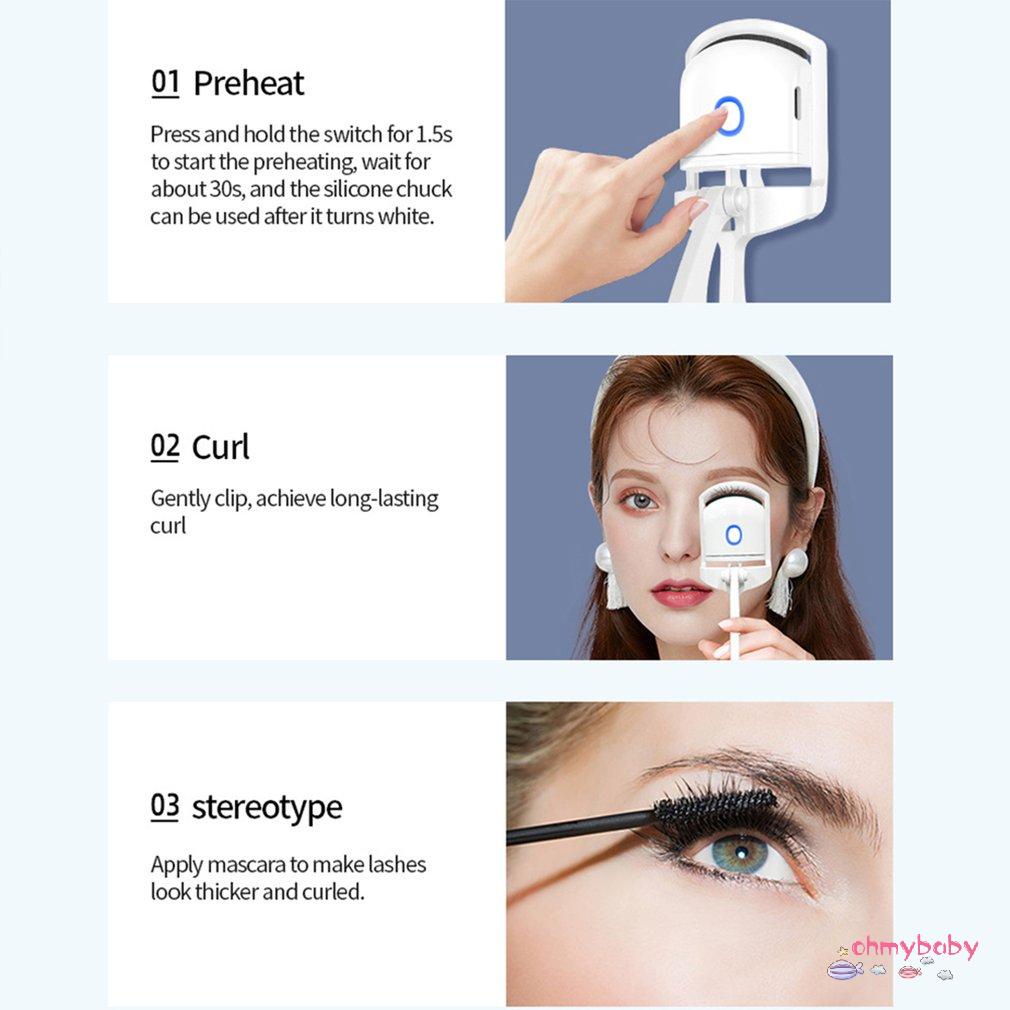 01 Preheat

Press and hold the switch for 1.5s to start the preheating, wait for about 30s, and the silicone chuck can be used after it turns white.

02 Curl

Gently clip, achieve long-lasting curl

03 stereotype

Apply mascara to make lashes look thicker and curled.

ohmybaby