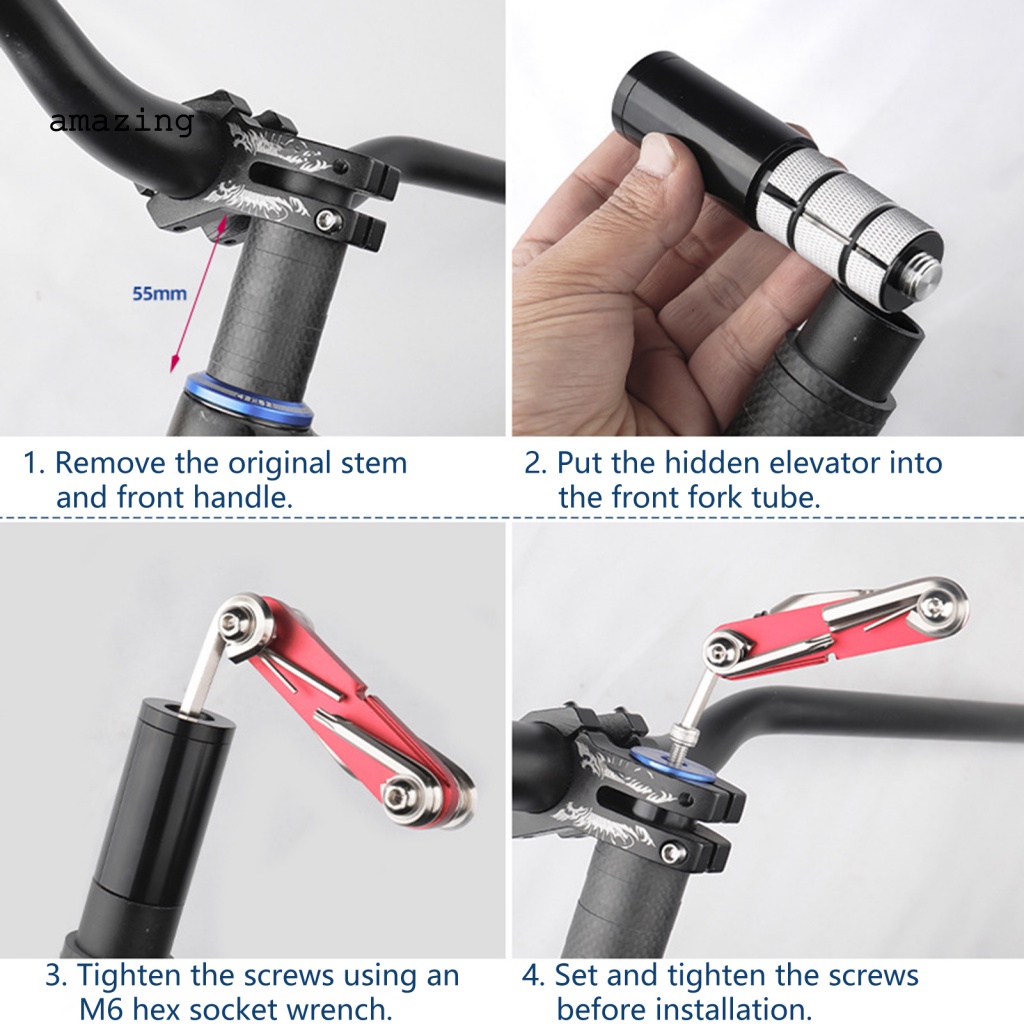 amazing

55mm

1. Remove the original stem and front handle.

2. Put the hidden elevator into the front fork tube.

3. Tighten the screws using an M6 hex socket wrench.

4. Set and tighten the screws before installation.