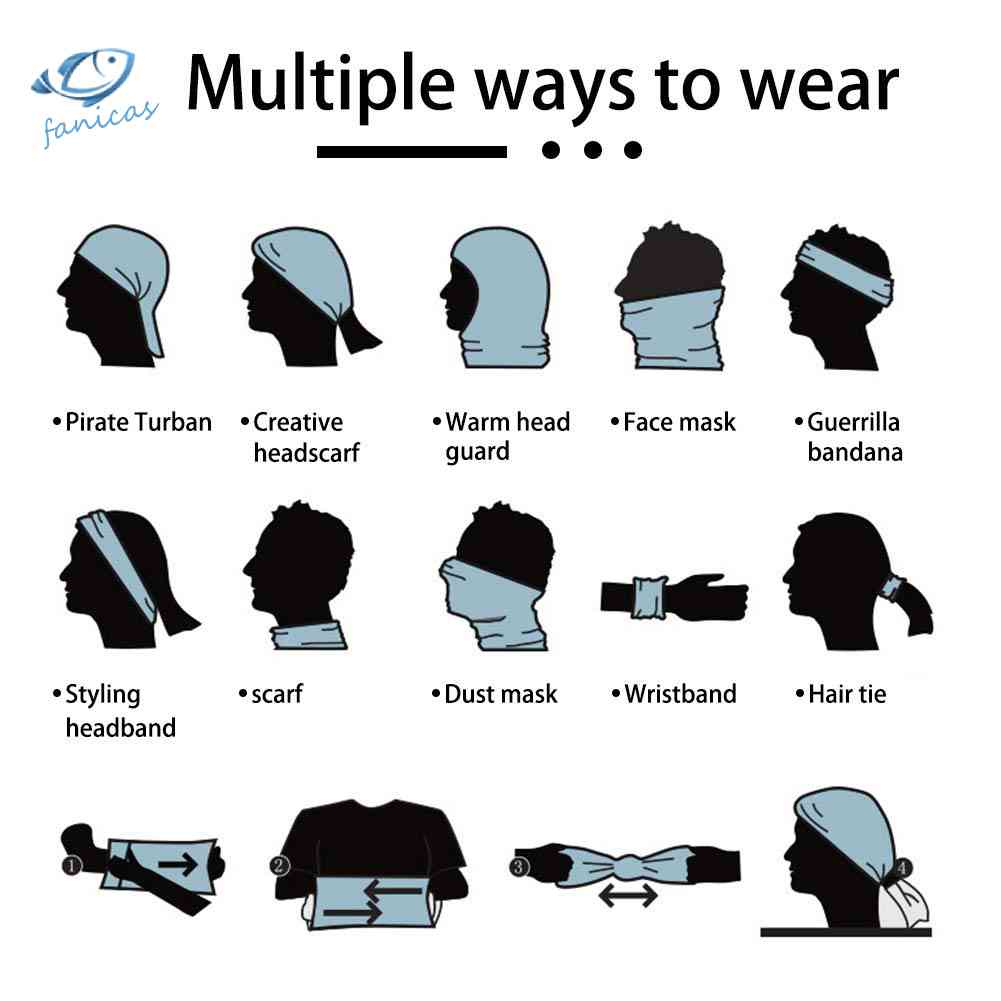 fanicas

Multiple ways to wear

•Pirate Turban
•Creative headscarf
•Warm head guard
•Face mask
•Guerrilla bandana

•Styling headband
•scarf
•Dust mask
•Wristband
•Hair tie

1
2
3
4