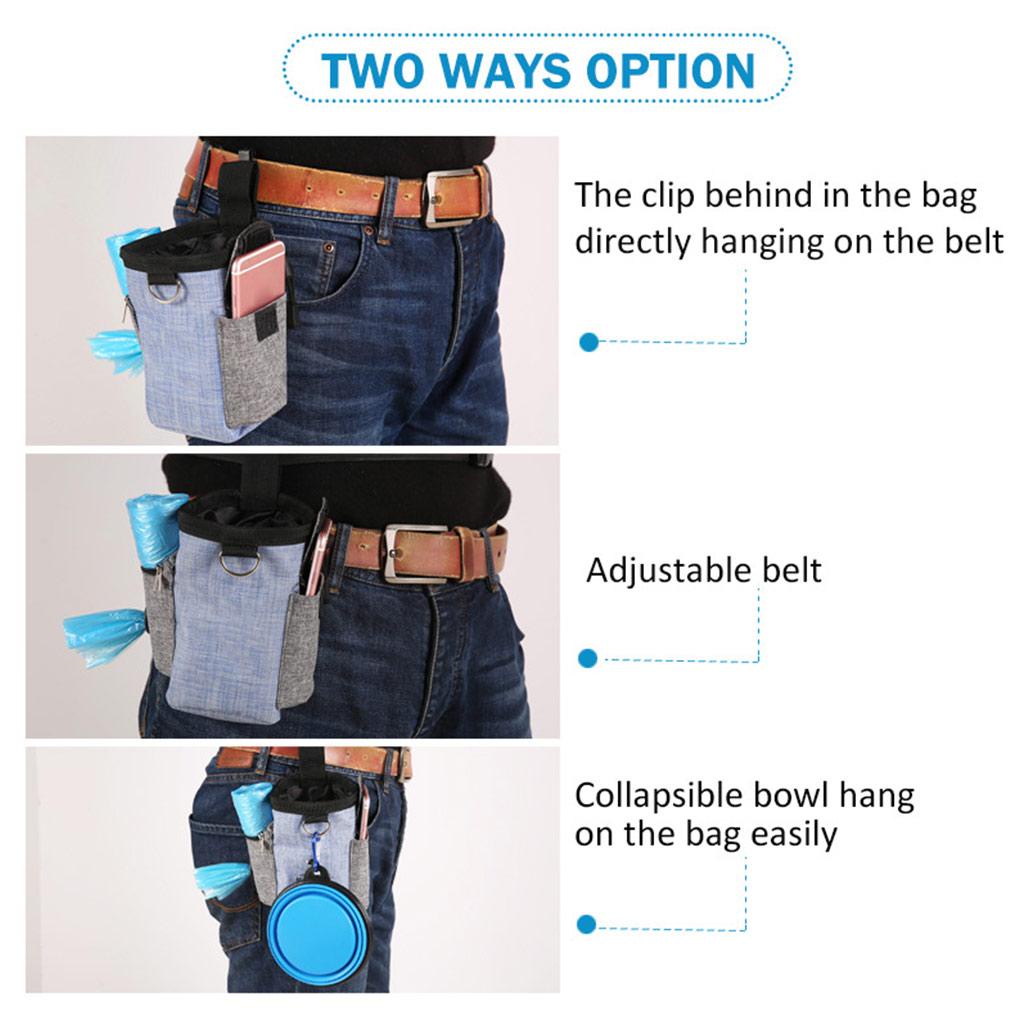 TWO WAYS OPTION

The clip behind in the bag directly hanging on the belt

Adjustable belt

Collapsible bowl hang on the bag easily