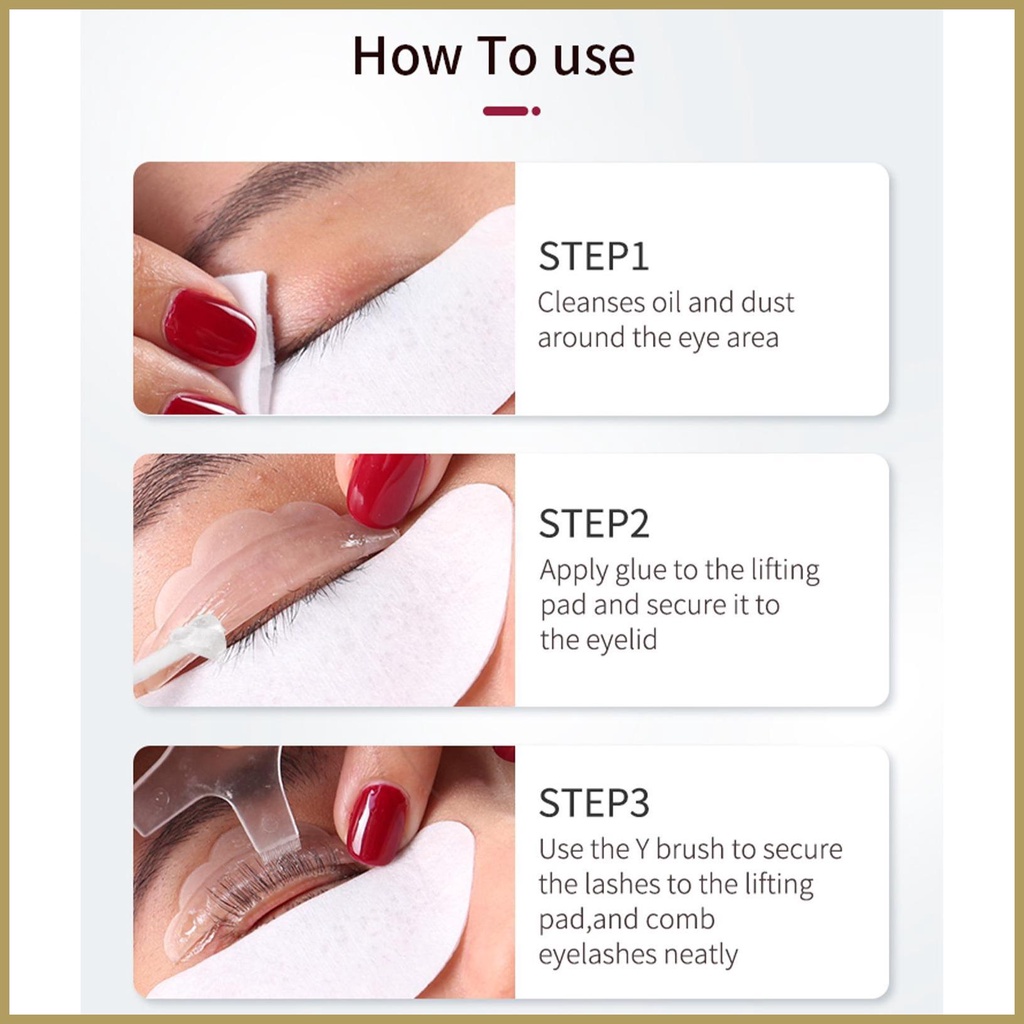 How To use

STEP1
Cleanses oil and dust around the eye area

STEP2
Apply glue to the lifting pad and secure it to the eyelid

STEP3
Use the Y brush to secure the lashes to the lifting pad,and comb eyelashes neatly