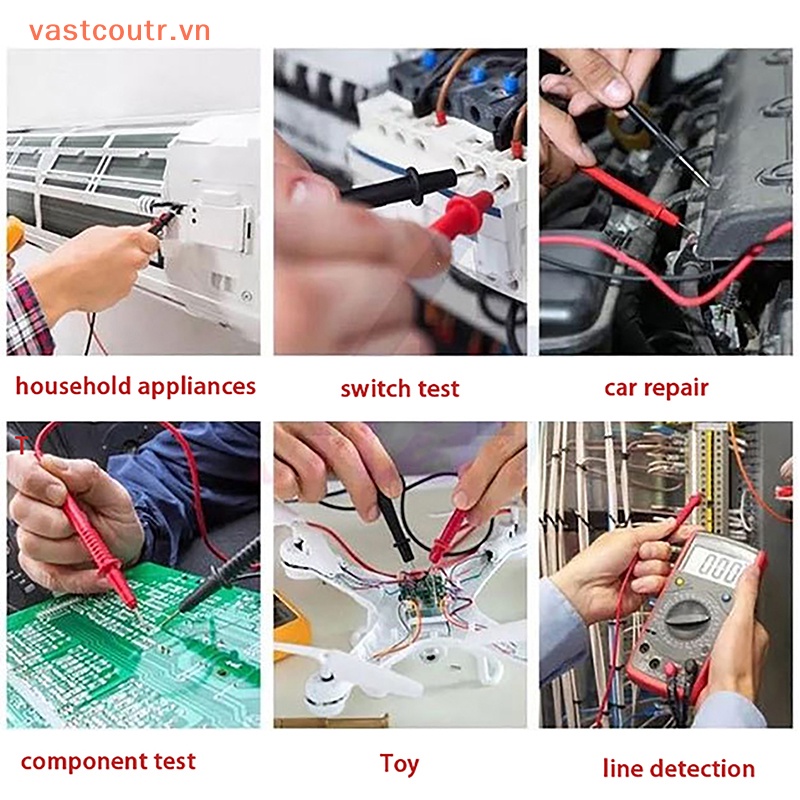 vastcoutr.vn

household appliances

switch test

car repair

component test

Toy

line detection