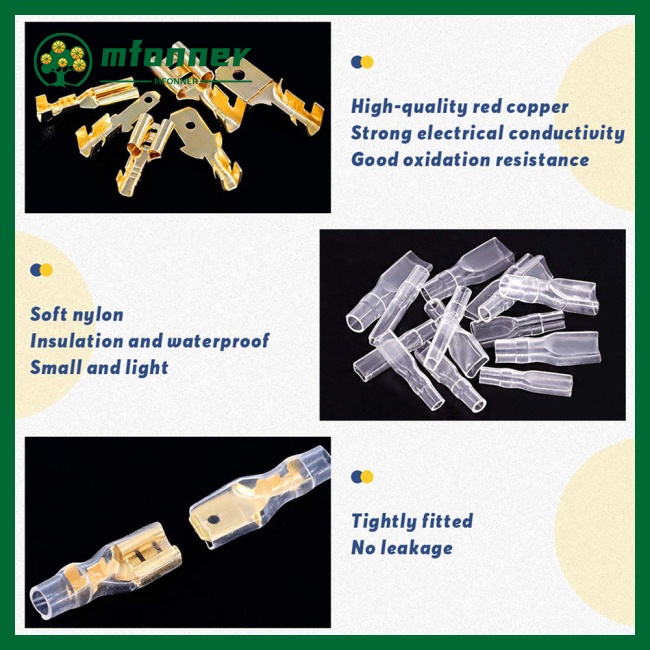 mfonner
MFONNER

High-quality red copper
Strong electrical conductivity
Good oxidation resistance

Soft nylon
Insulation and waterproof
Small and light

Tightly fitted
No leakage