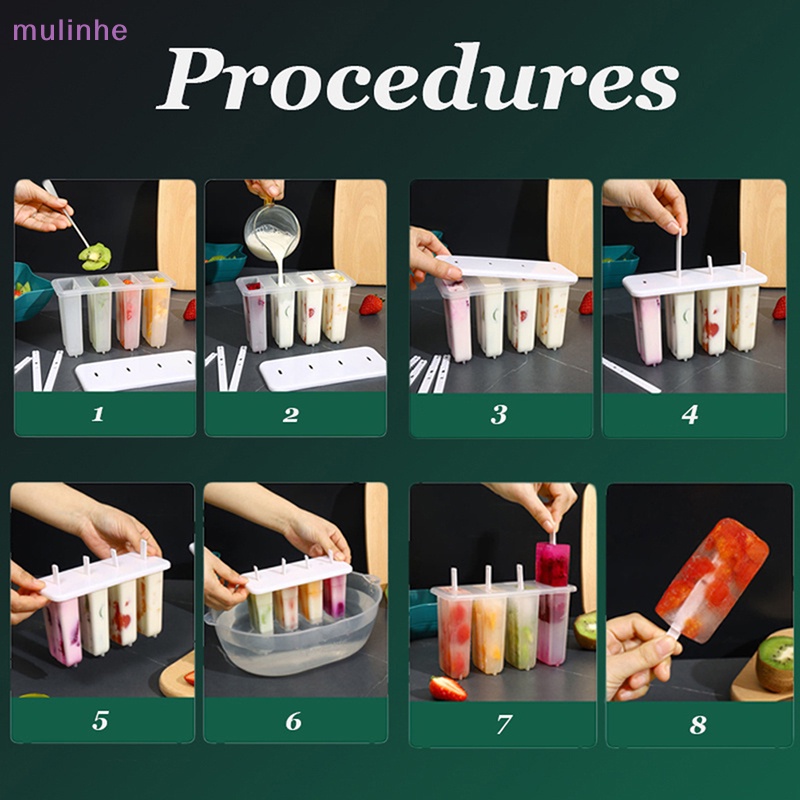 mulinhe

Procedures

1

2

3

4

5

6

7

8