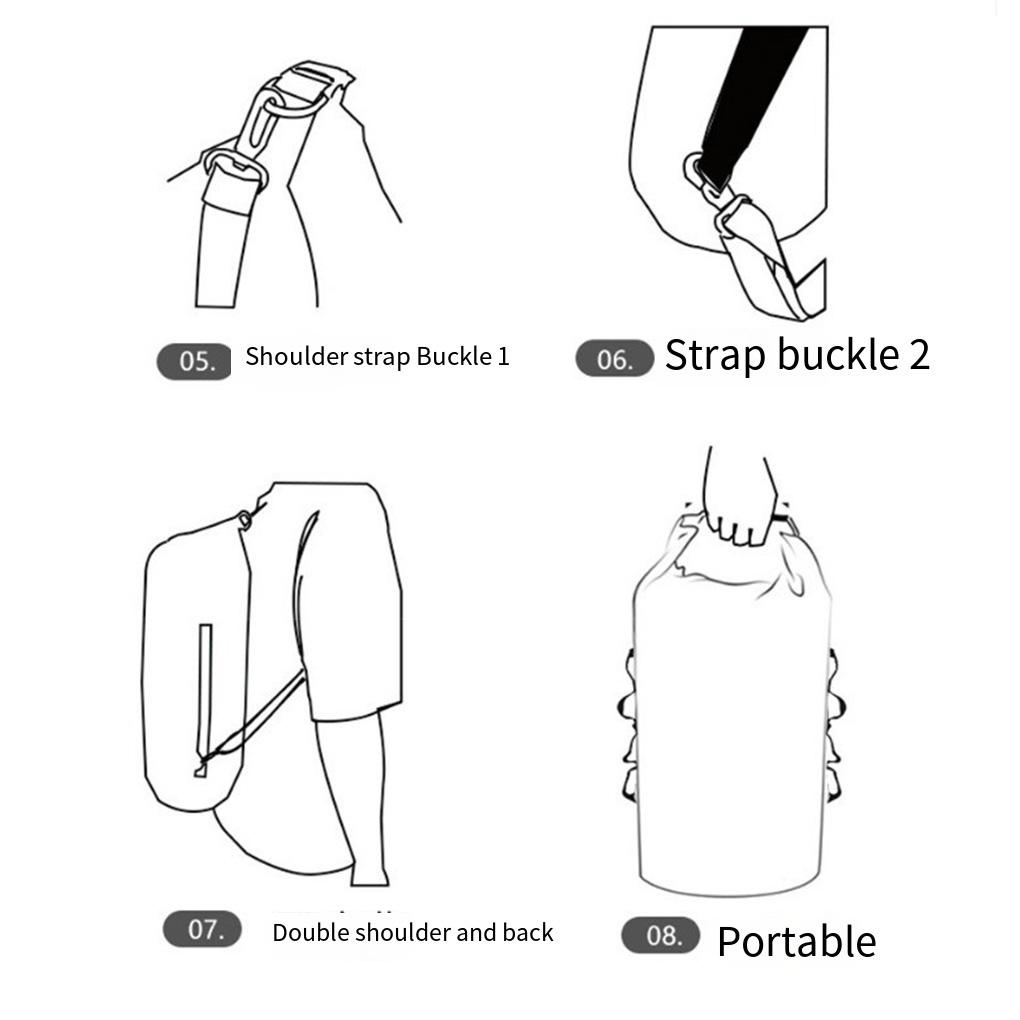 05. Shoulder strap Buckle 1

06. Strap buckle 2

07. Double shoulder and back

08. Portable