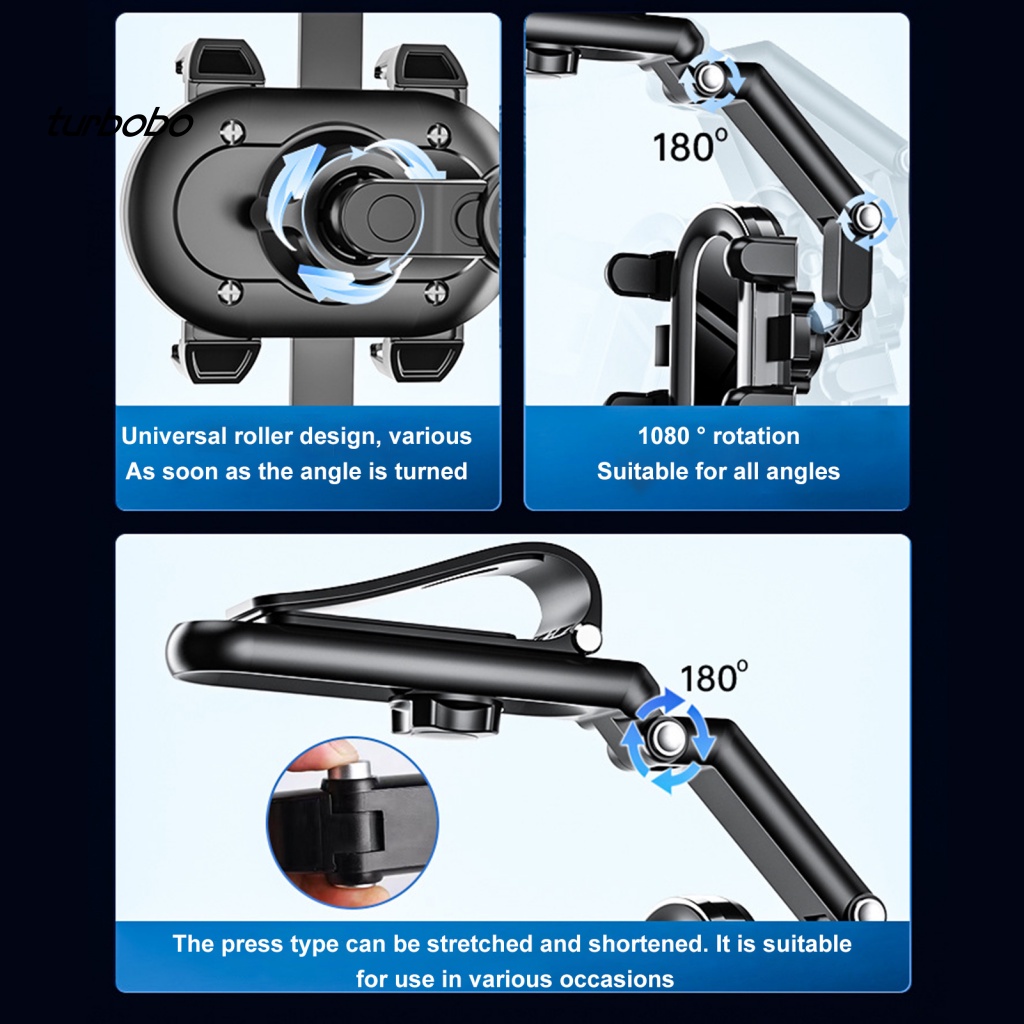 turbobo

Universal roller design, various
As soon as the angle is turned

180°

1080 ° rotation
Suitable for all angles

180°

The press type can be stretched and shortened. It is suitable for use in various occasions