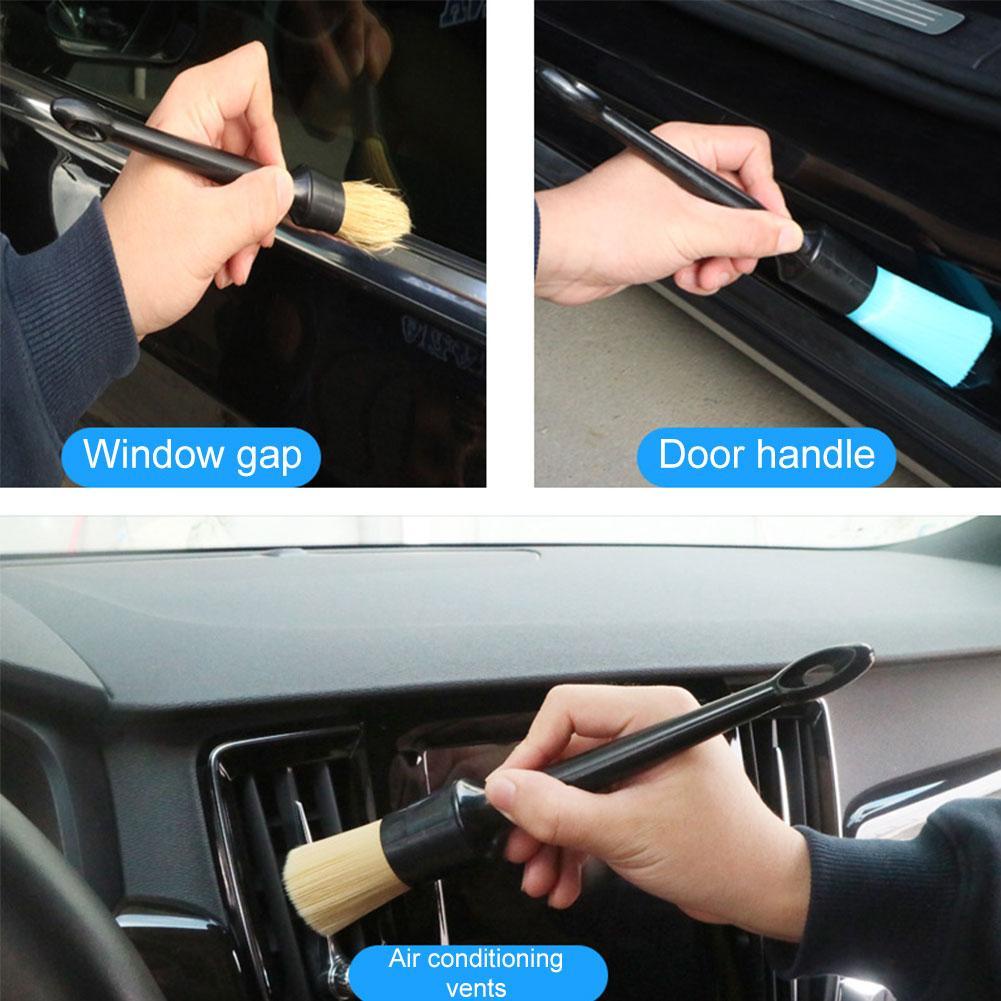 Window gap

Door handle

Air conditioning vents