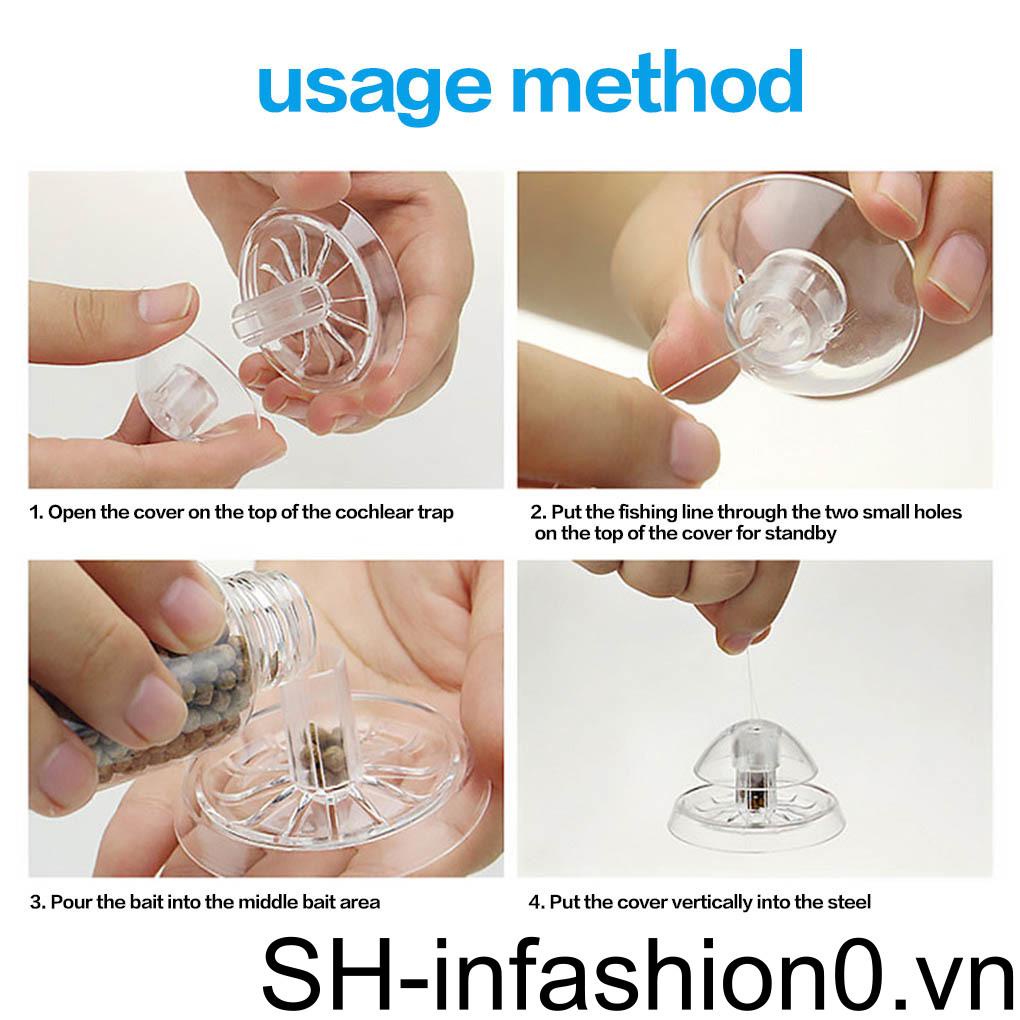 usage method

1. Open the cover on the top of the cochlear trap

2. Put the fishing line through the two small holes on the top of the cover for standby

3. Pour the bait into the middle bait area

4. Put the cover vertically into the steel

SH-infashion0.vn