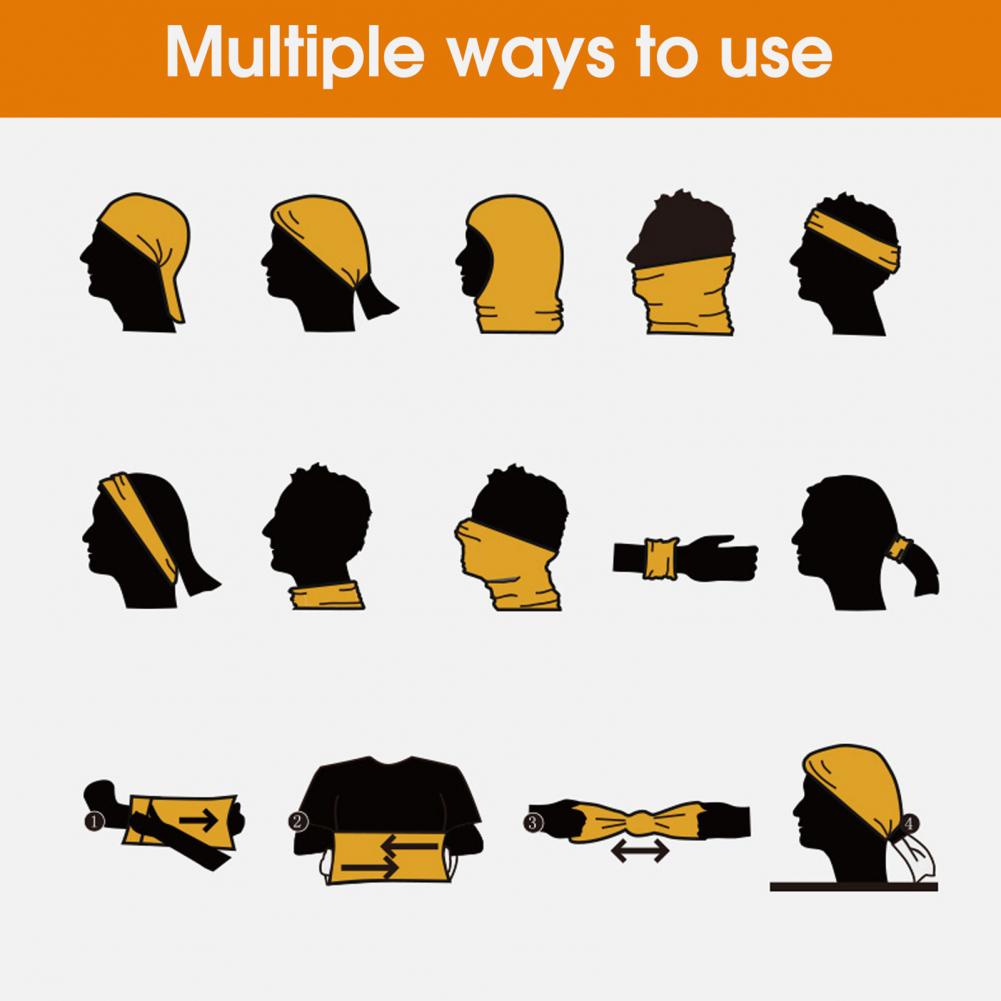 Multiple ways to use

1

2

3

4