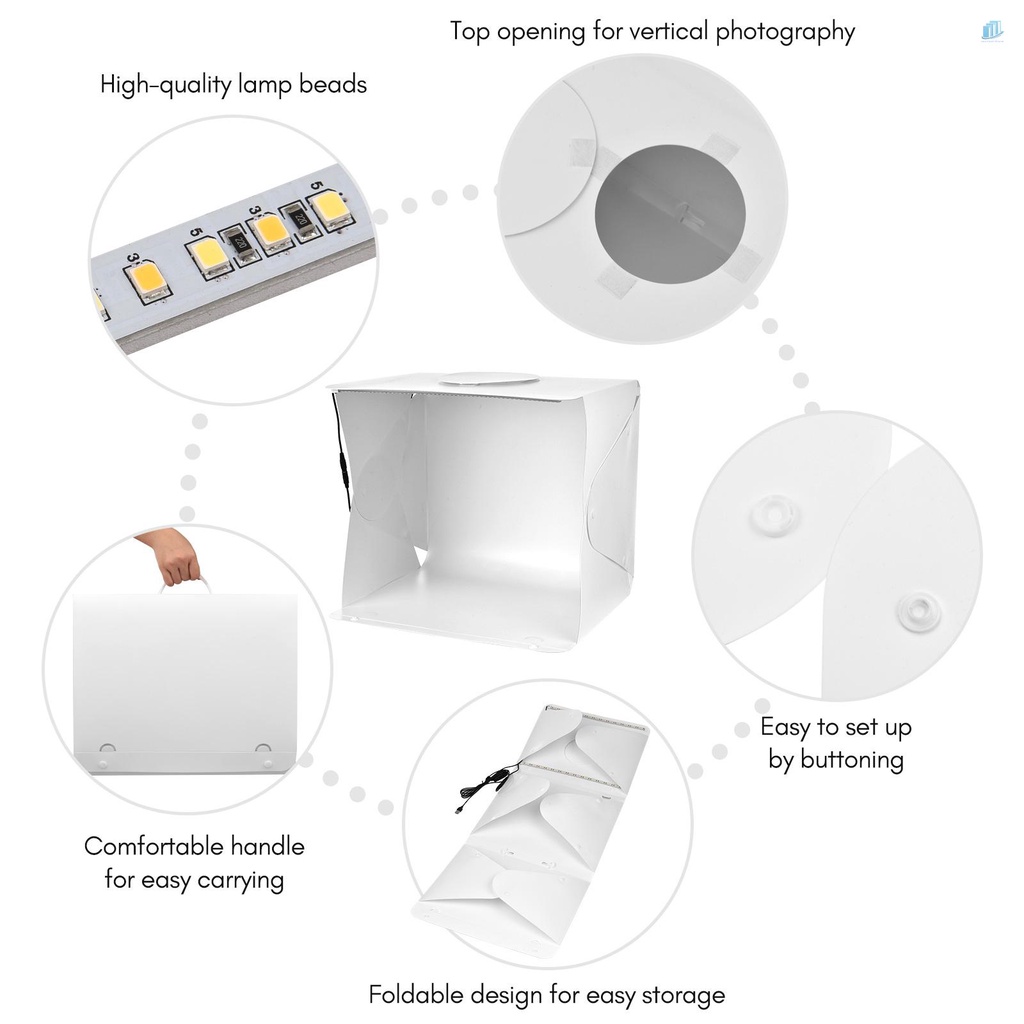 Top opening for vertical photography

High-quality lamp beads

Easy to set up by buttoning

Comfortable handle for easy carrying

Foldable design for easy storage