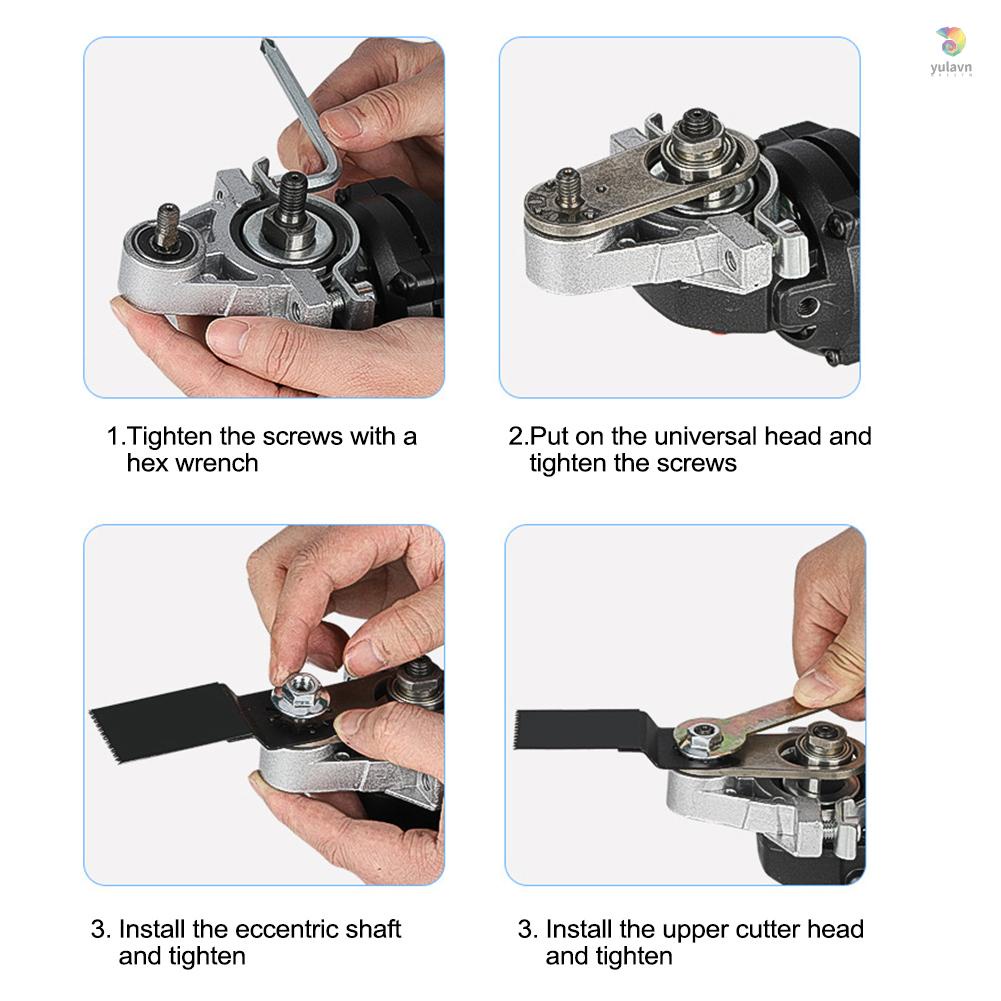 yulavn

1.Tighten the screws with a hex wrench

2.Put on the universal head and tighten the screws

3. Install the eccentric shaft and tighten

3. Install the upper cutter head and tighten