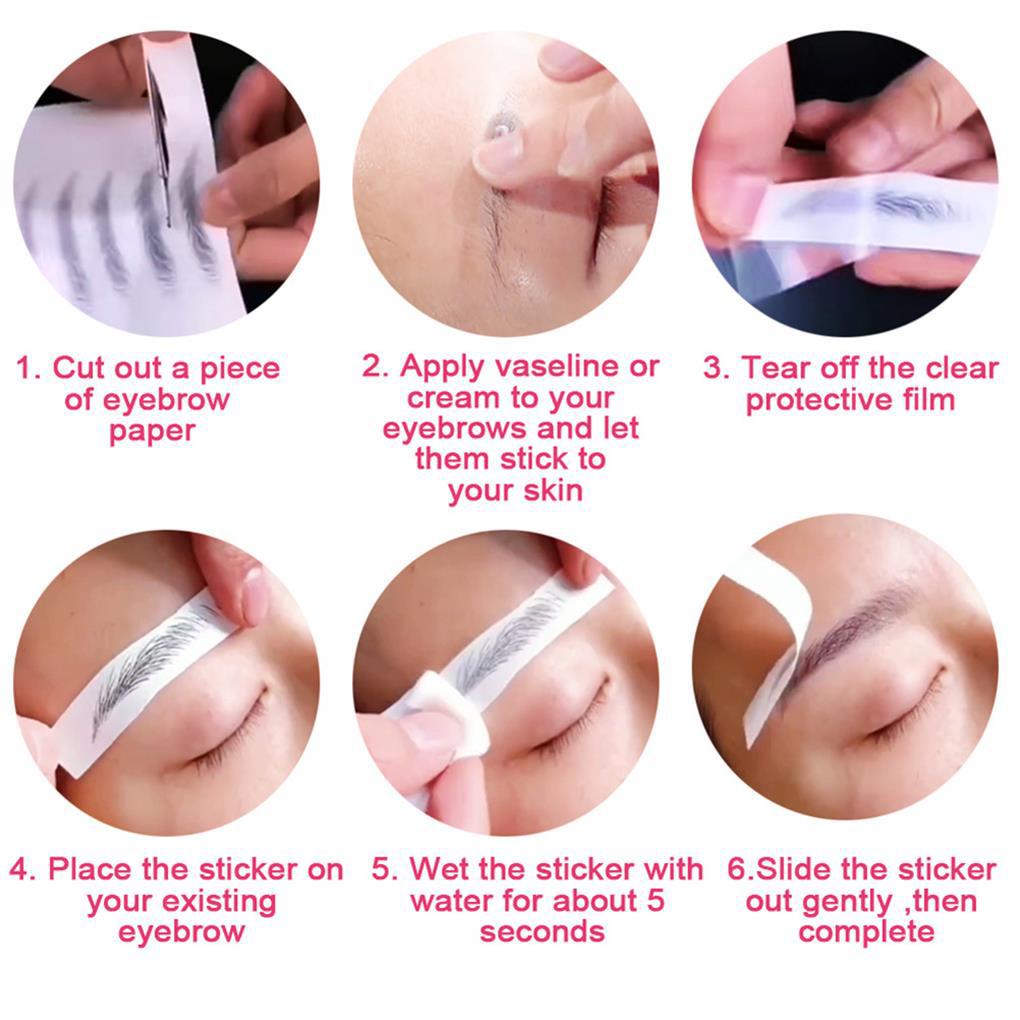 1. Cut out a piece of eyebrow paper

2. Apply vaseline or cream to your eyebrows and let them stick to your skin

3. Tear off the clear protective film

4. Place the sticker on your existing eyebrow

5. Wet the sticker with water for about 5 seconds

6.Slide the sticker out gently ,then complete