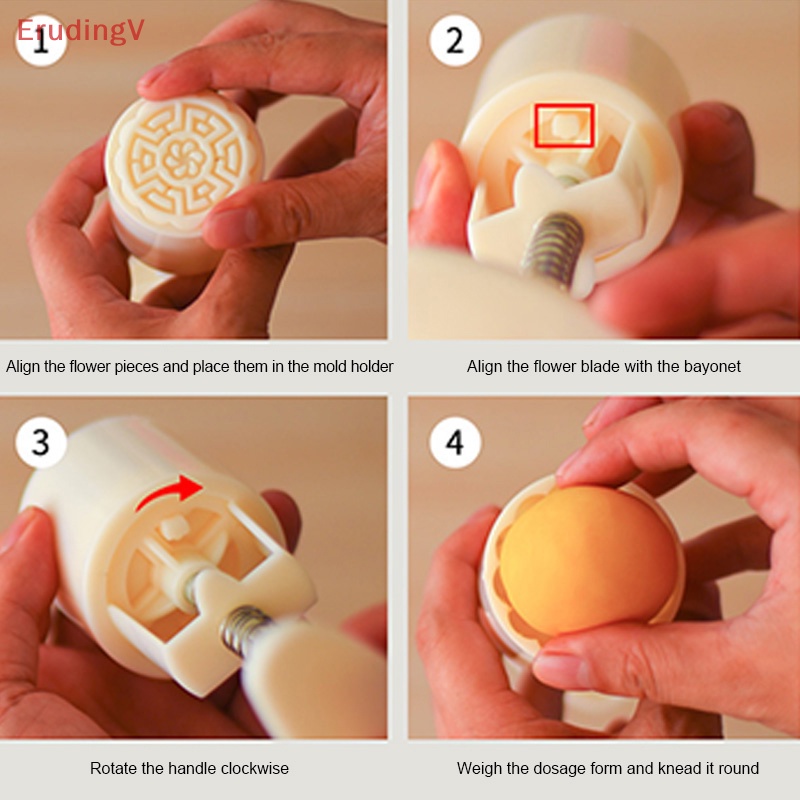 ErudingV

1

Align the flower pieces and place them in the mold holder

2

Align the flower blade with the bayonet

3

Rotate the handle clockwise

4

Weigh the dosage form and knead it round