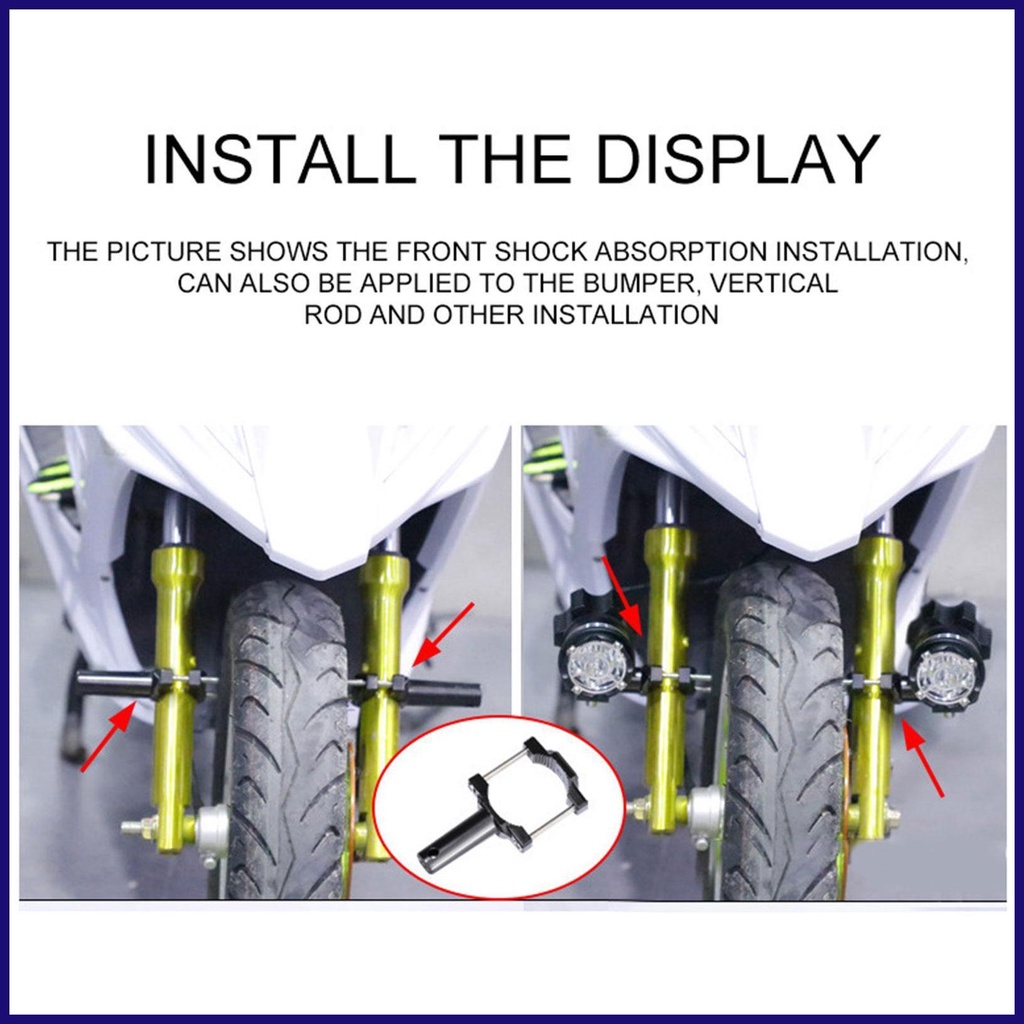 INSTALL THE DISPLAY

THE PICTURE SHOWS THE FRONT SHOCK ABSORPTION INSTALLATION, CAN ALSO BE APPLIED TO THE BUMPER, VERTICAL ROD AND OTHER INSTALLATION