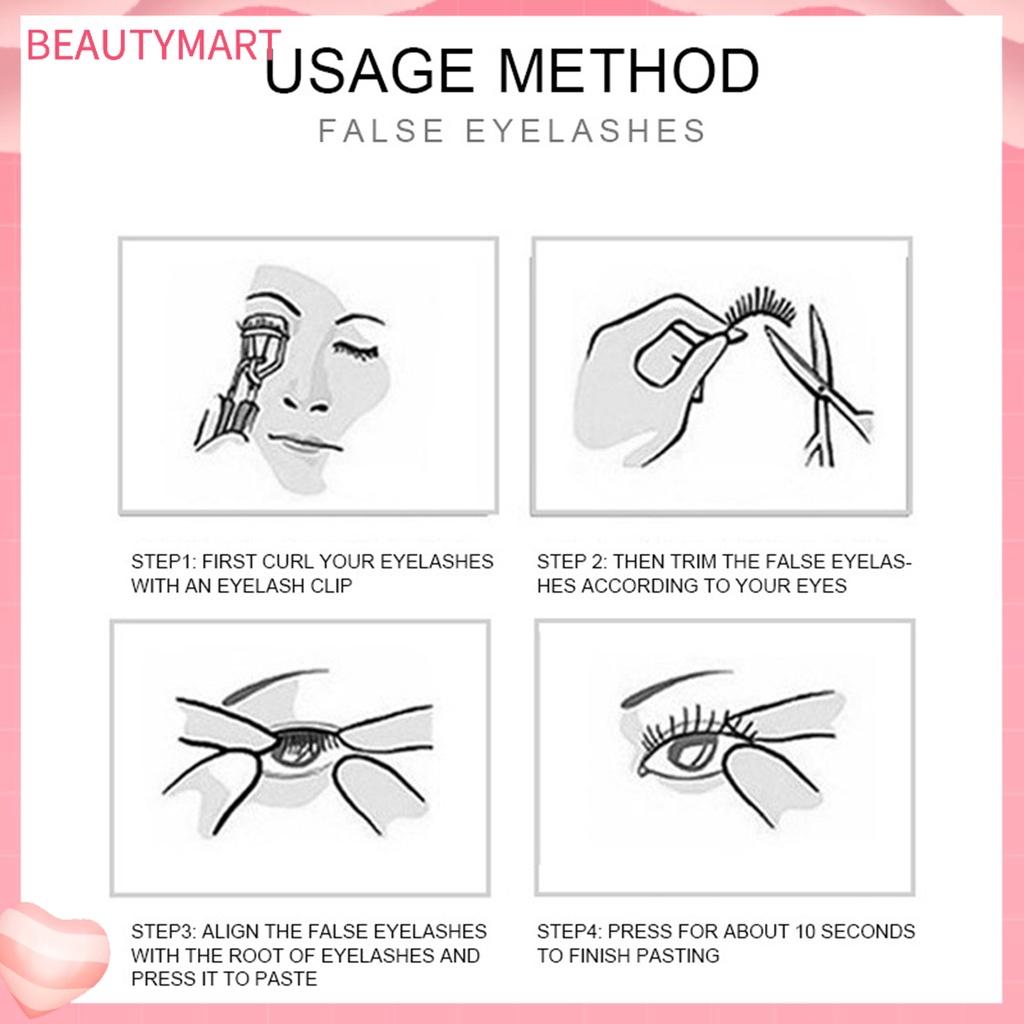 BEAUTYMART

USAGE METHOD

FALSE EYELASHES

STEP1: FIRST CURL YOUR EYELASHES WITH AN EYELASH CLIP

STEP 2: THEN TRIM THE FALSE EYELASHES ACCORDING TO YOUR EYES

STEP3: ALIGN THE FALSE EYELASHES WITH THE ROOT OF EYELASHES AND PRESS IT TO PASTE

STEP4: PRESS FOR ABOUT 10 SECONDS TO FINISH PASTING