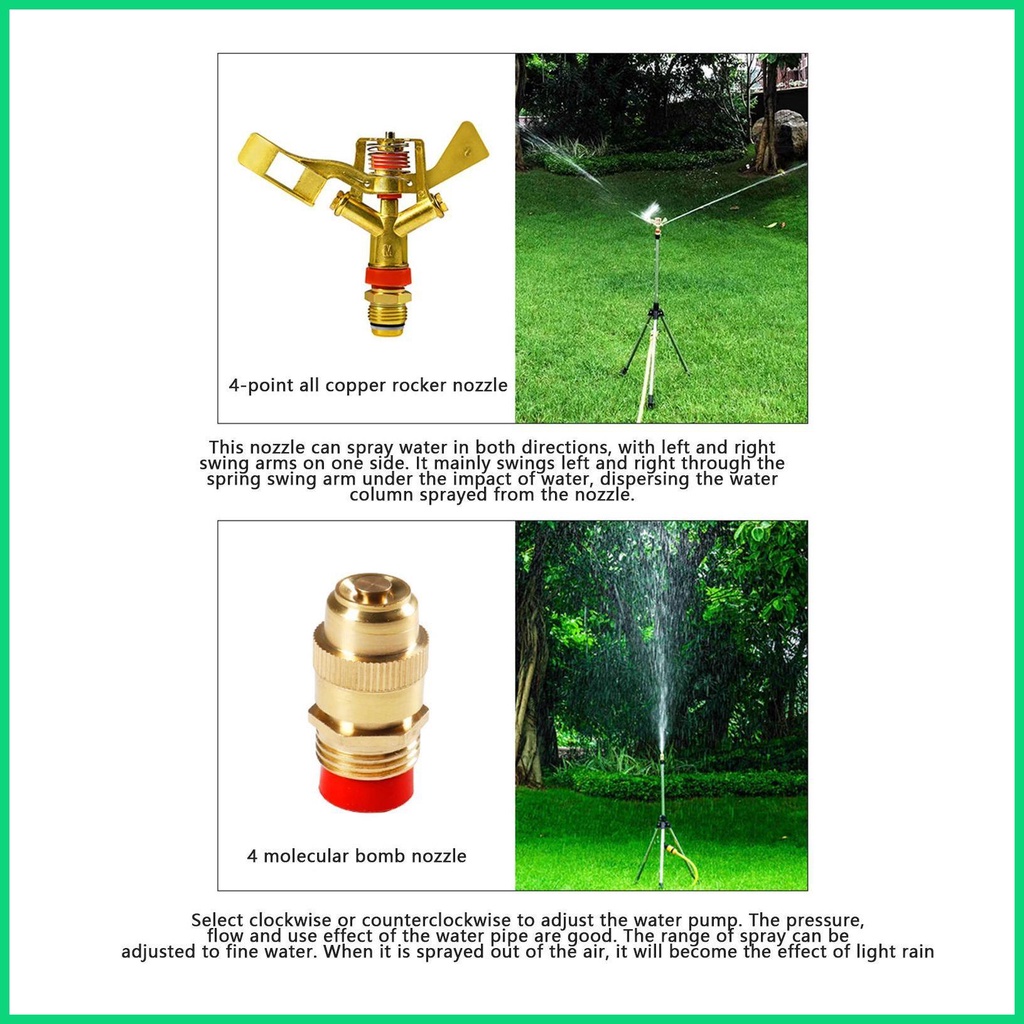 4-point all copper rocker nozzle

This nozzle can spray water in both directions, with left and right swing arms on one side. It mainly swings left and right through the spring swing arm under the impact of water, dispersing the water column sprayed from the nozzle.

4 molecular bomb nozzle

Select clockwise or counterclockwise to adjust the water pump. The pressure, flow and use effect of the water pipe are good. The range of spray can be adjusted to fine water. When it is sprayed out of the air, it will become the effect of light rain