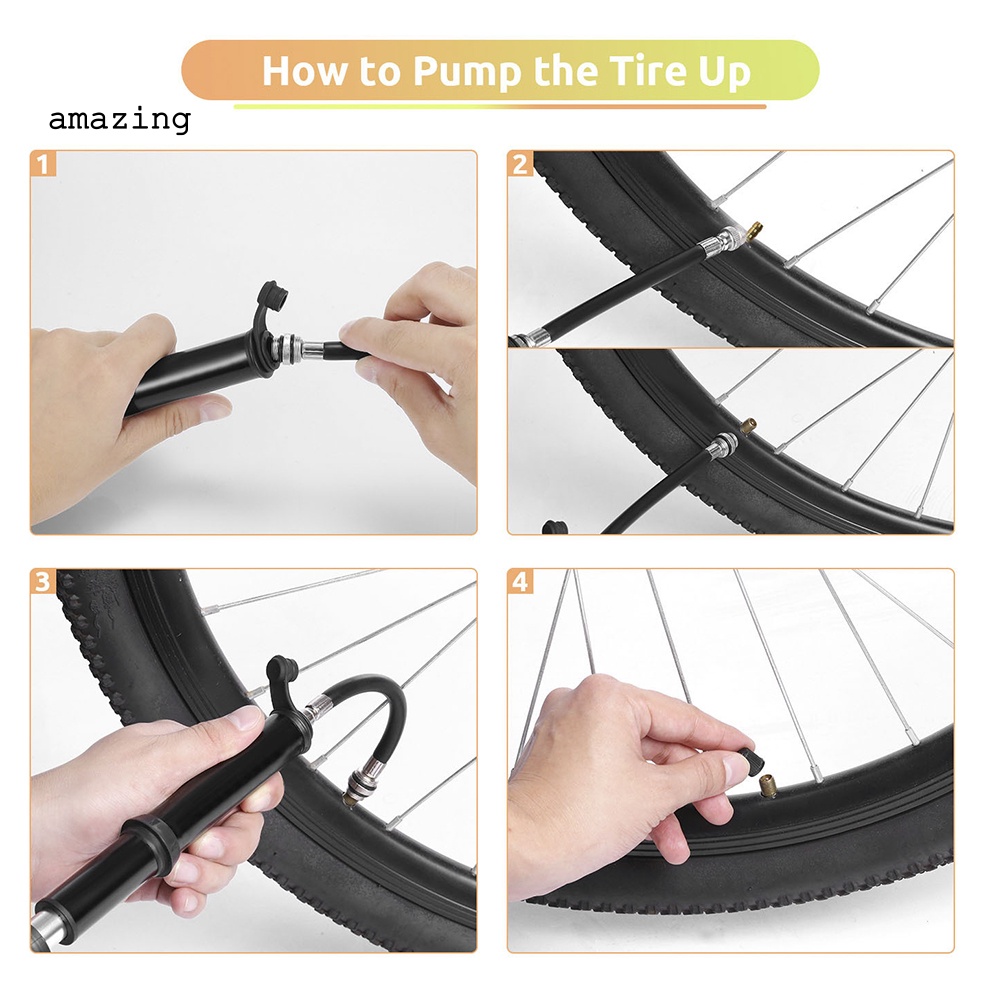 How to Pump the Tire Up

amazing

1

2

3

4