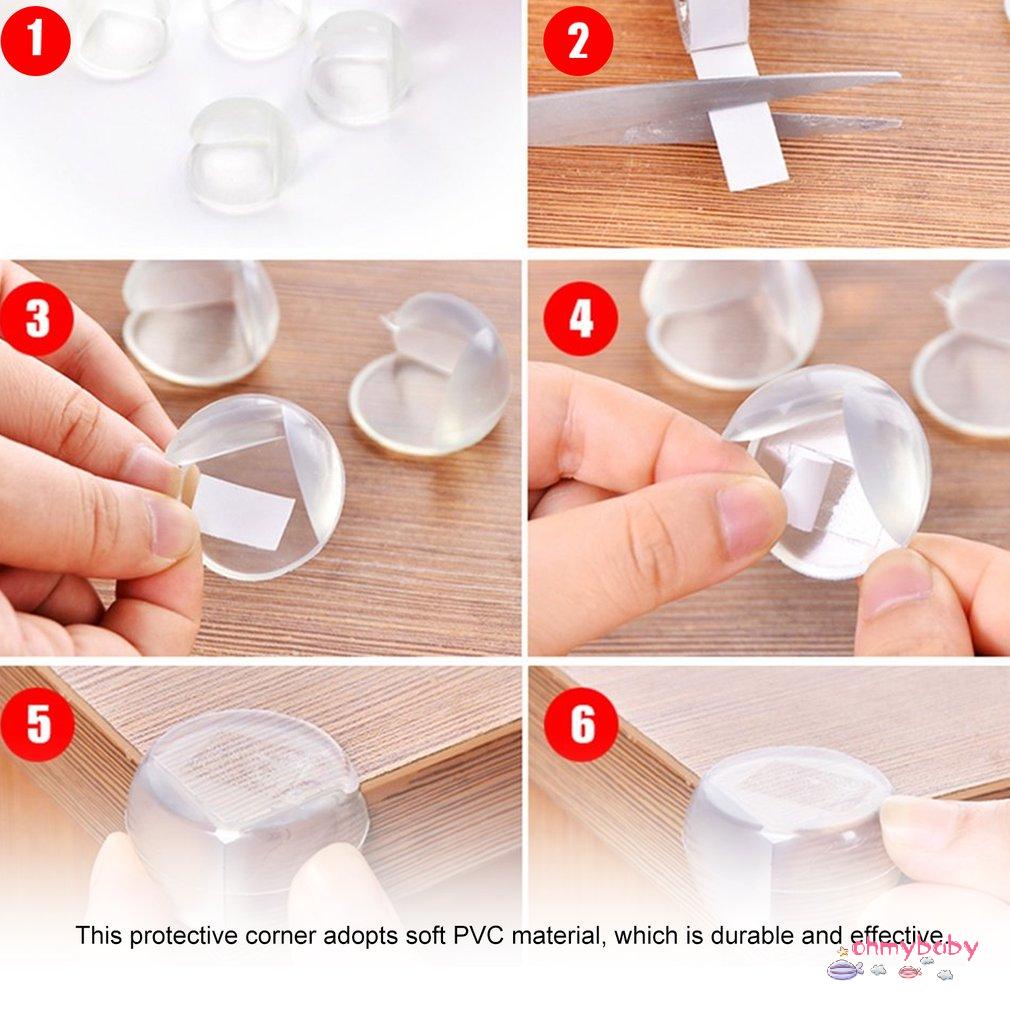 1

2

3

4

5

6

This protective corner adopts soft PVC material, which is durable and effective.

ohmybaby