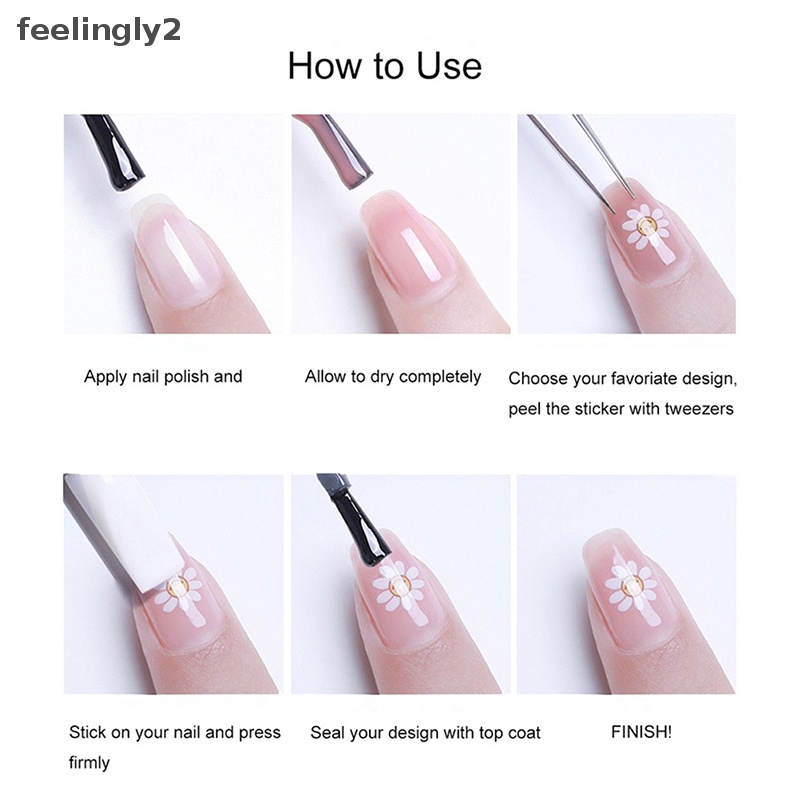 feelingly2

How to Use

Apply nail polish and

Allow to dry completely

Choose your favoriate design, peel the sticker with tweezers

Stick on your nail and press firmly

Seal your design with top coat

FINISH!