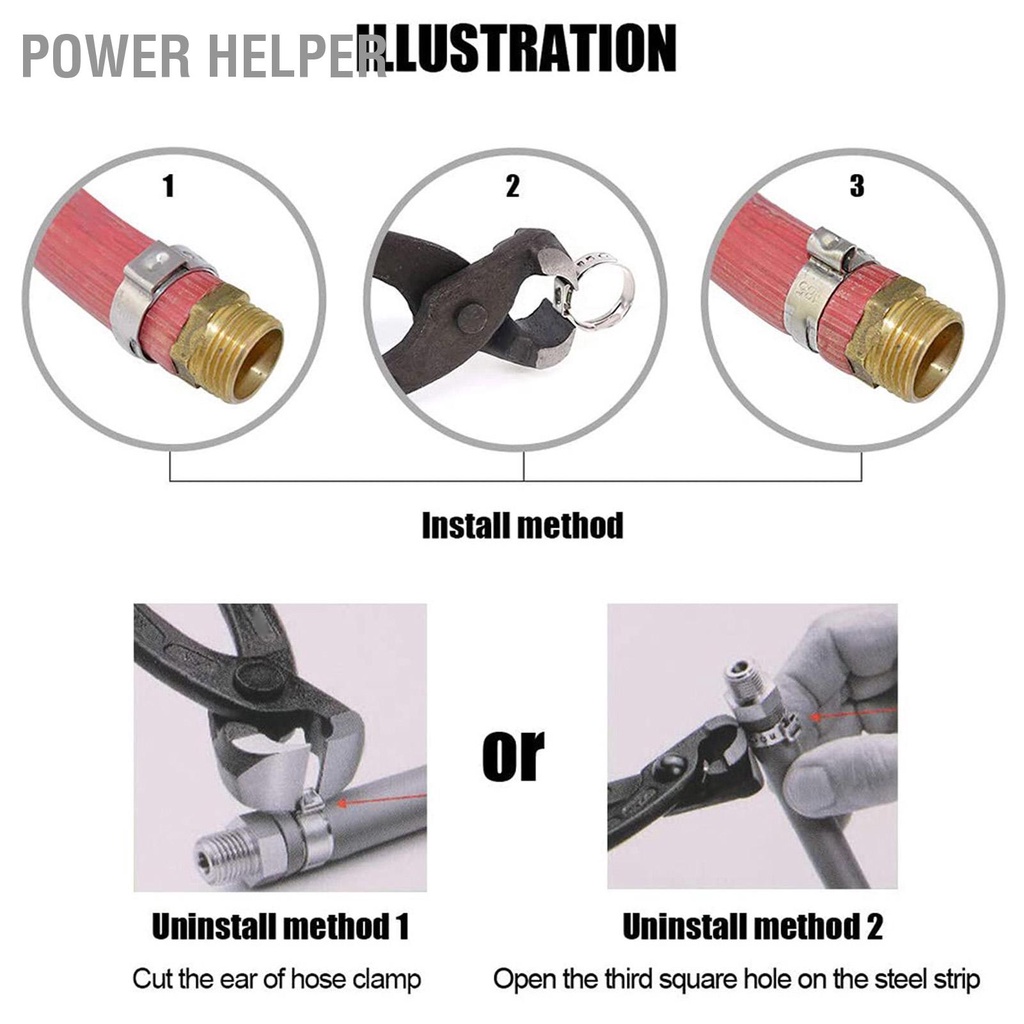 POWER HELPER ILLUSTRATION

1

2

3

Install method

or

Uninstall method 1

Cut the ear of hose clamp

Uninstall method 2

Open the third square hole on the steel strip