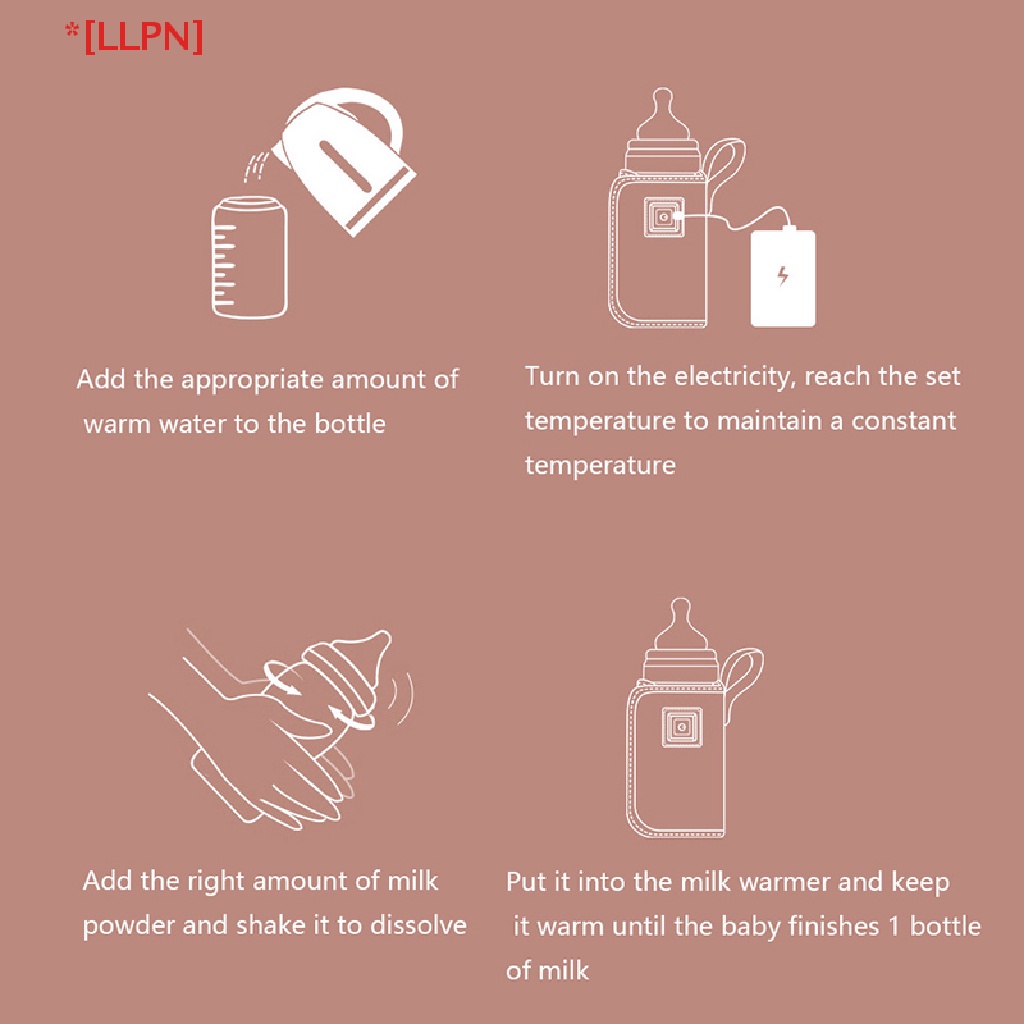 *[LLPN]

Add the appropriate amount of warm water to the bottle

Turn on the electricity, reach the set temperature to maintain a constant temperature

Add the right amount of milk powder and shake it to dissolve

Put it into the milk warmer and keep it warm until the baby finishes 1 bottle of milk