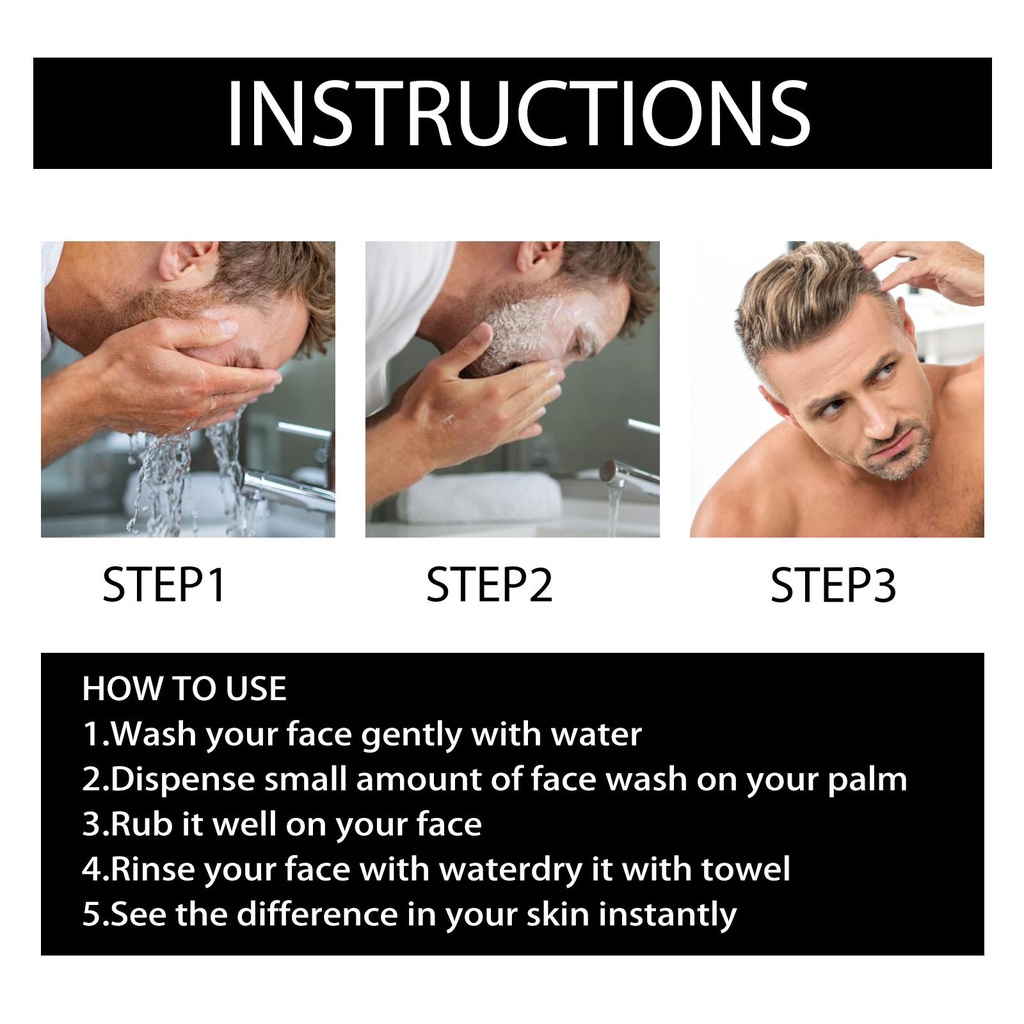 INSTRUCTIONS

STEP1

STEP2

STEP3

HOW TO USE
1.Wash your face gently with water
2.Dispense small amount of face wash on your palm
3.Rub it well on your face
4.Rinse your face with waterdry it with towel
5.See the difference in your skin instantly