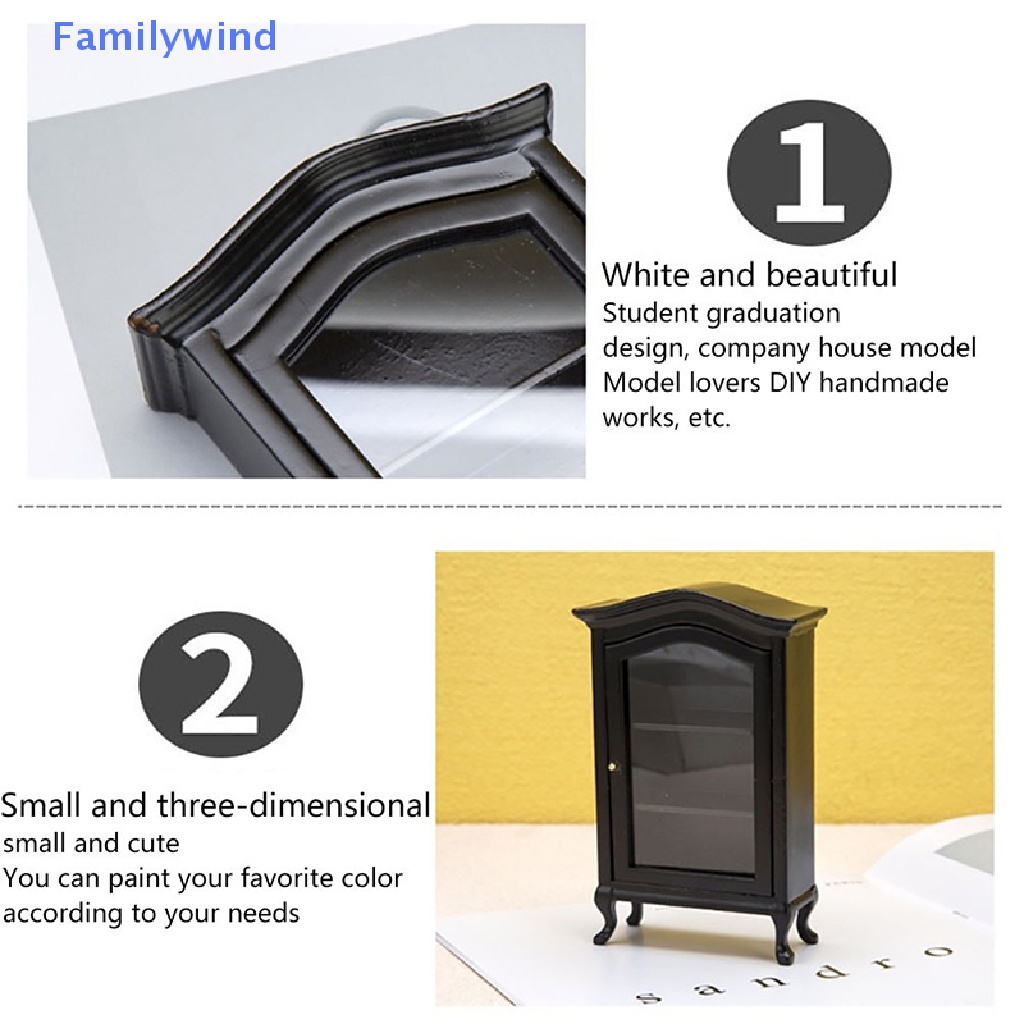 Familywind

1

White and beautiful
Student graduation design, company house model
Model lovers DIY handmade works, etc.

2

Small and three-dimensional
small and cute
You can paint your favorite color according to your needs

sandro