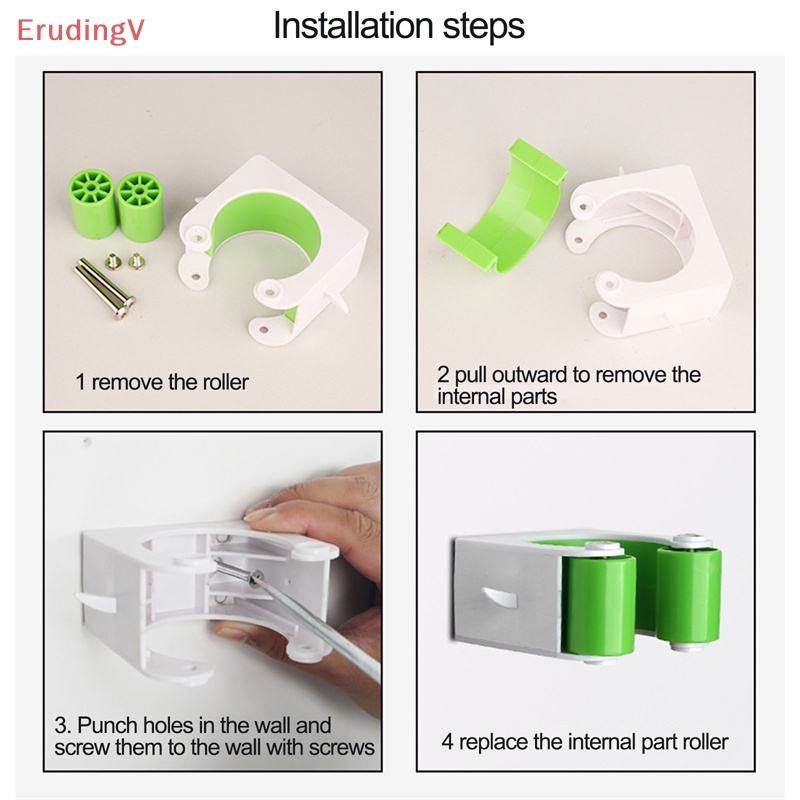 ErudingV

Installation steps

1 remove the roller

2 pull outward to remove the internal parts

3. Punch holes in the wall and screw them to the wall with screws

4 replace the internal part roller