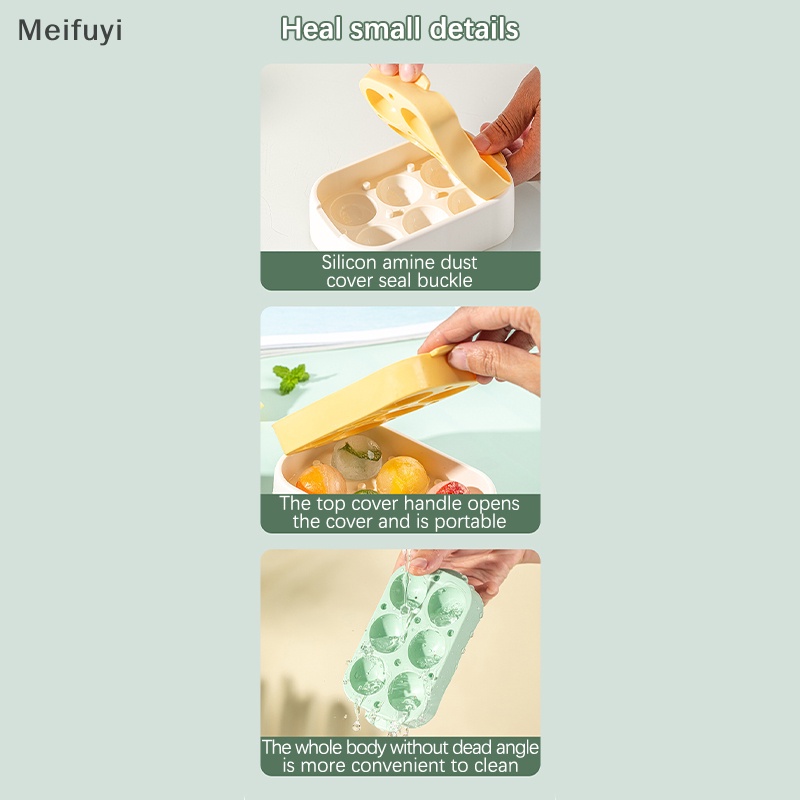 Meifuyi

Heal small details

Silicon amine dust cover seal buckle

The top cover handle opens the cover and is portable

The whole body without dead angle is more convenient to clean