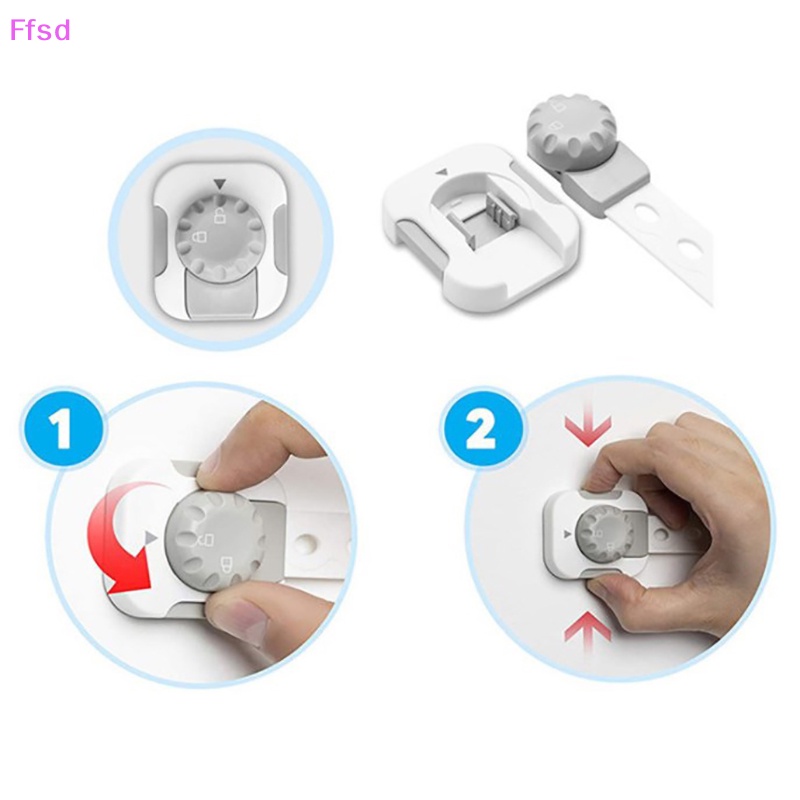 Ffsd

1

2